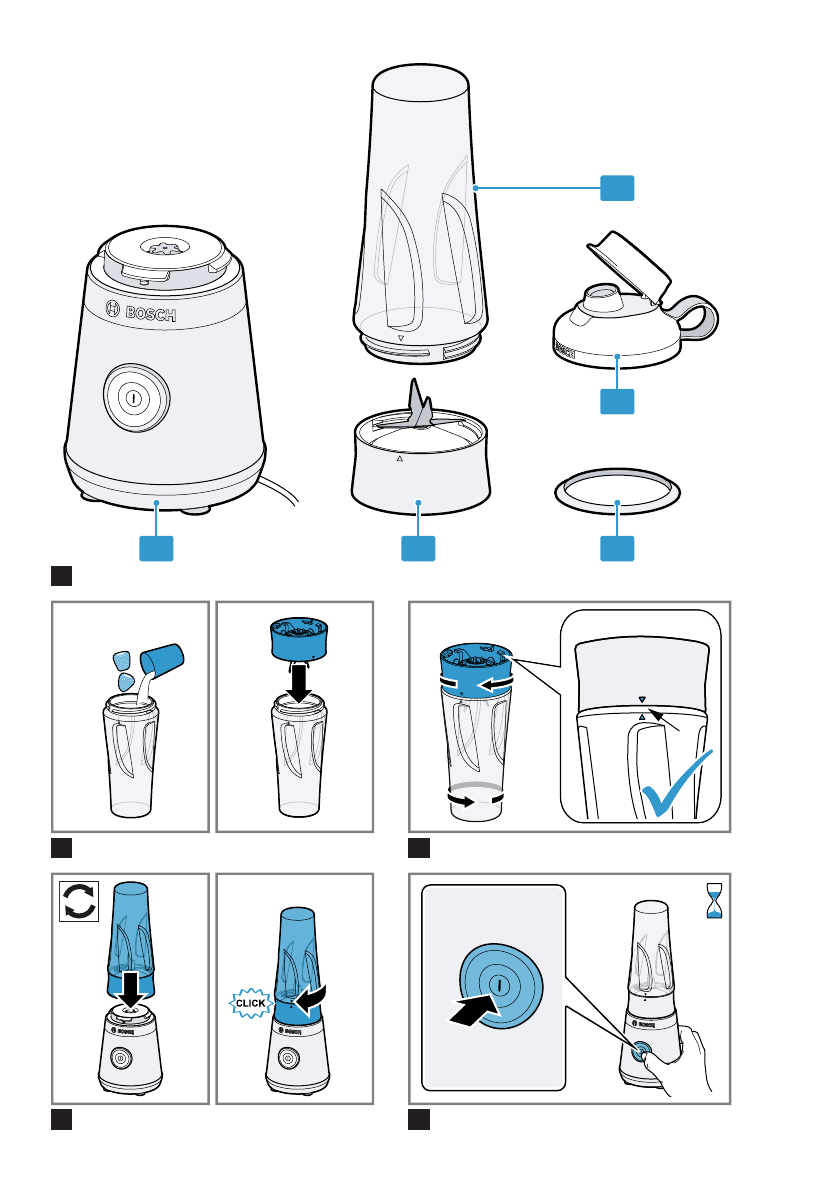 BOSCH

BOSCH

CLICK

BOSCH

BOSCH

BOSCH