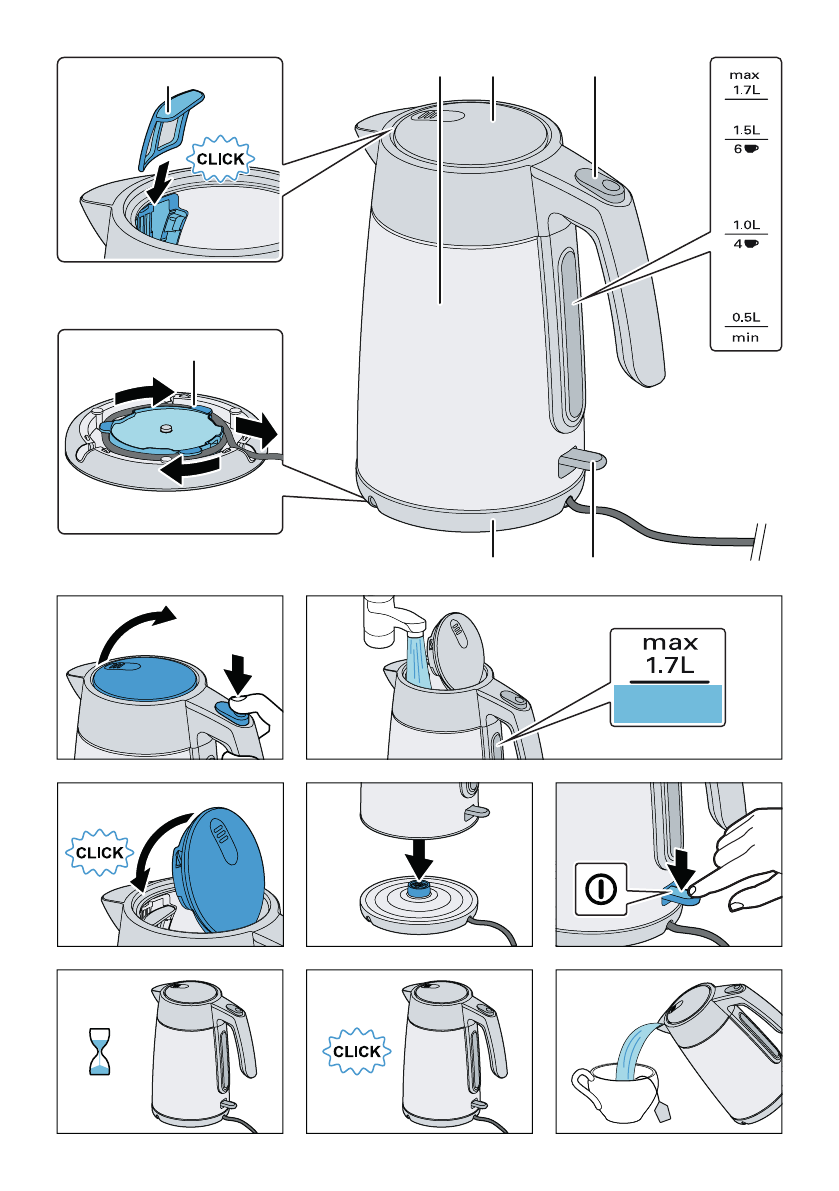 CLICK

max
1.7L

1.5L
6

1.0L
4

0.5L
min

max
1.7L

CLICK

CLICK