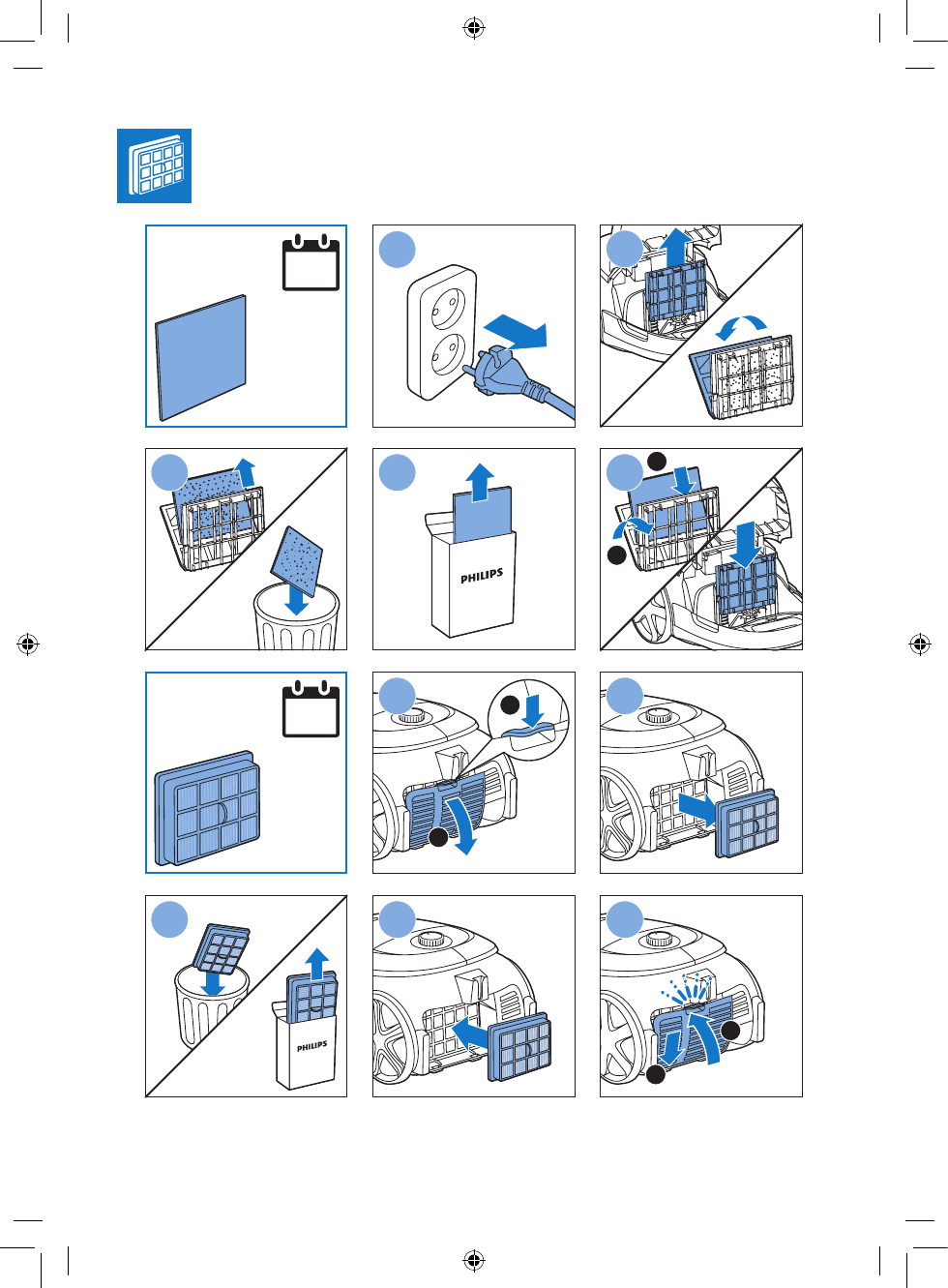 PHILIPS

PHILIPS