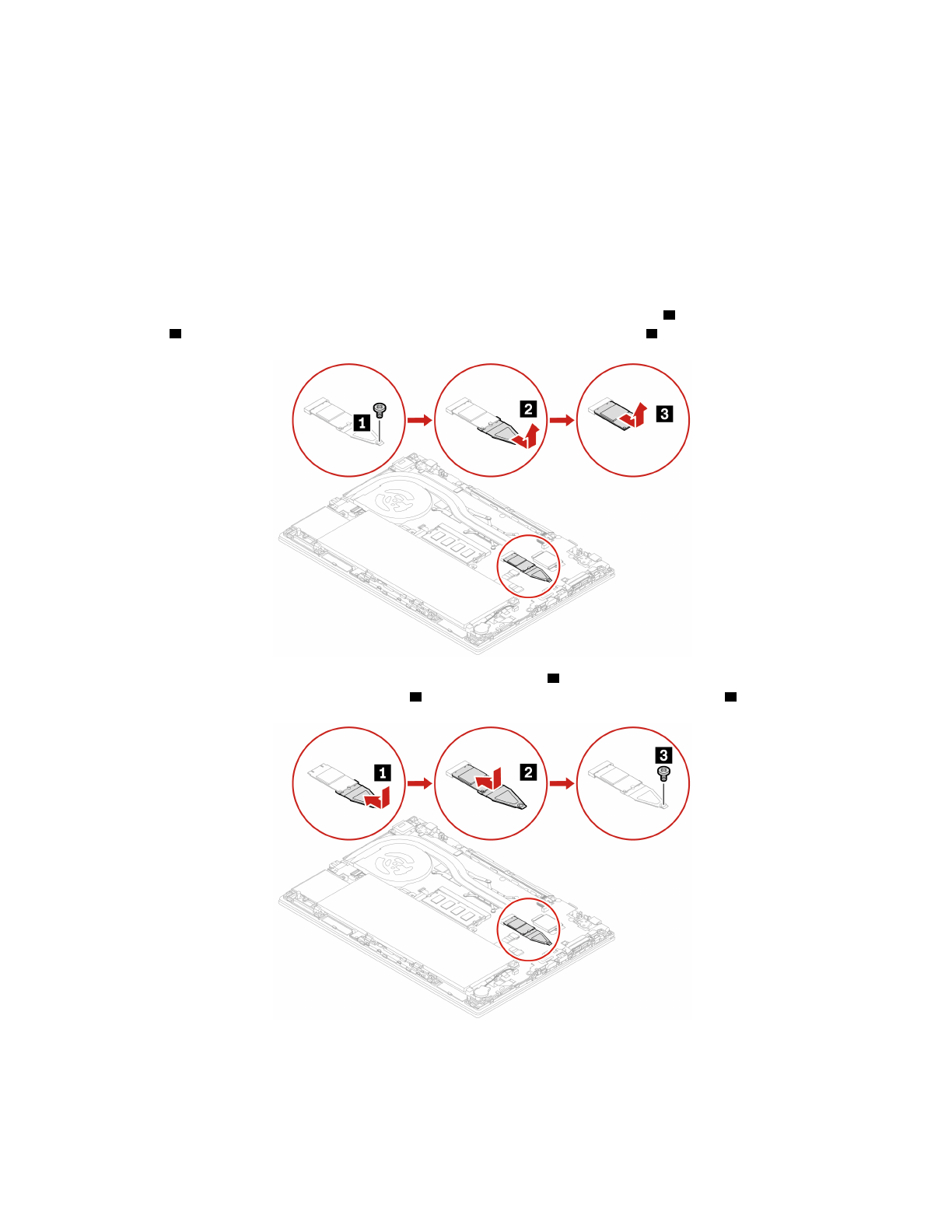 1

2

3

1

2

3