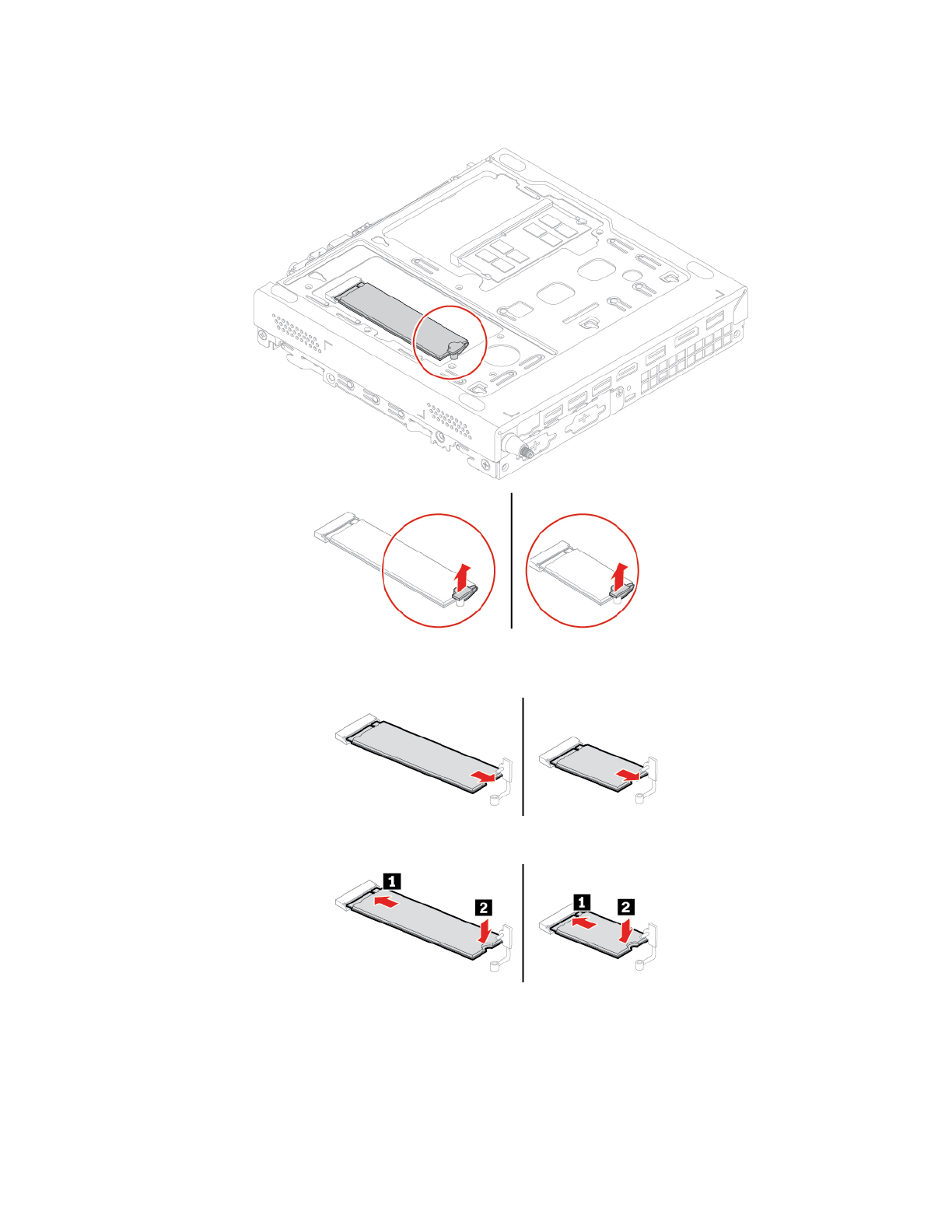 1
2
1
2