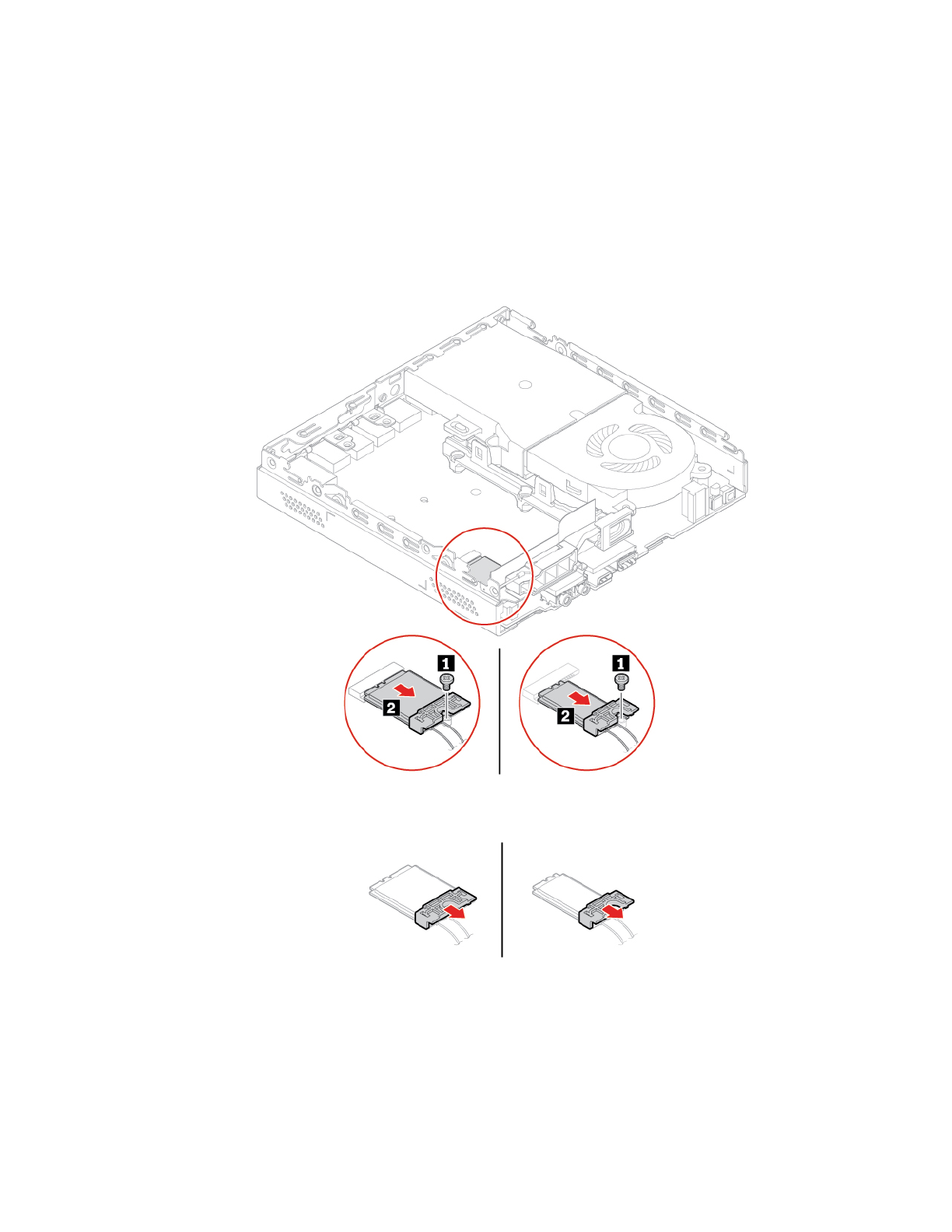 1
2
1
2