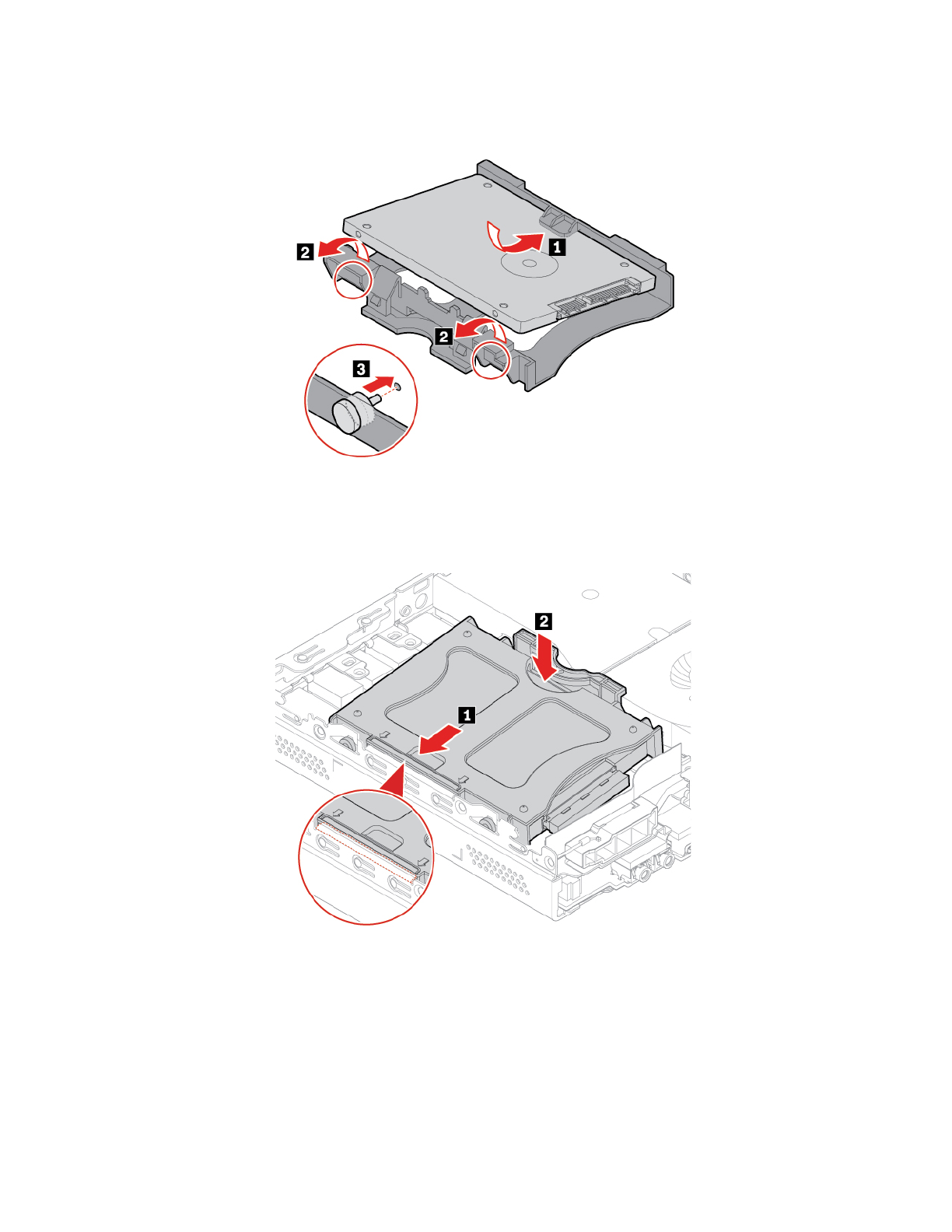 2
1
2
3

2
1