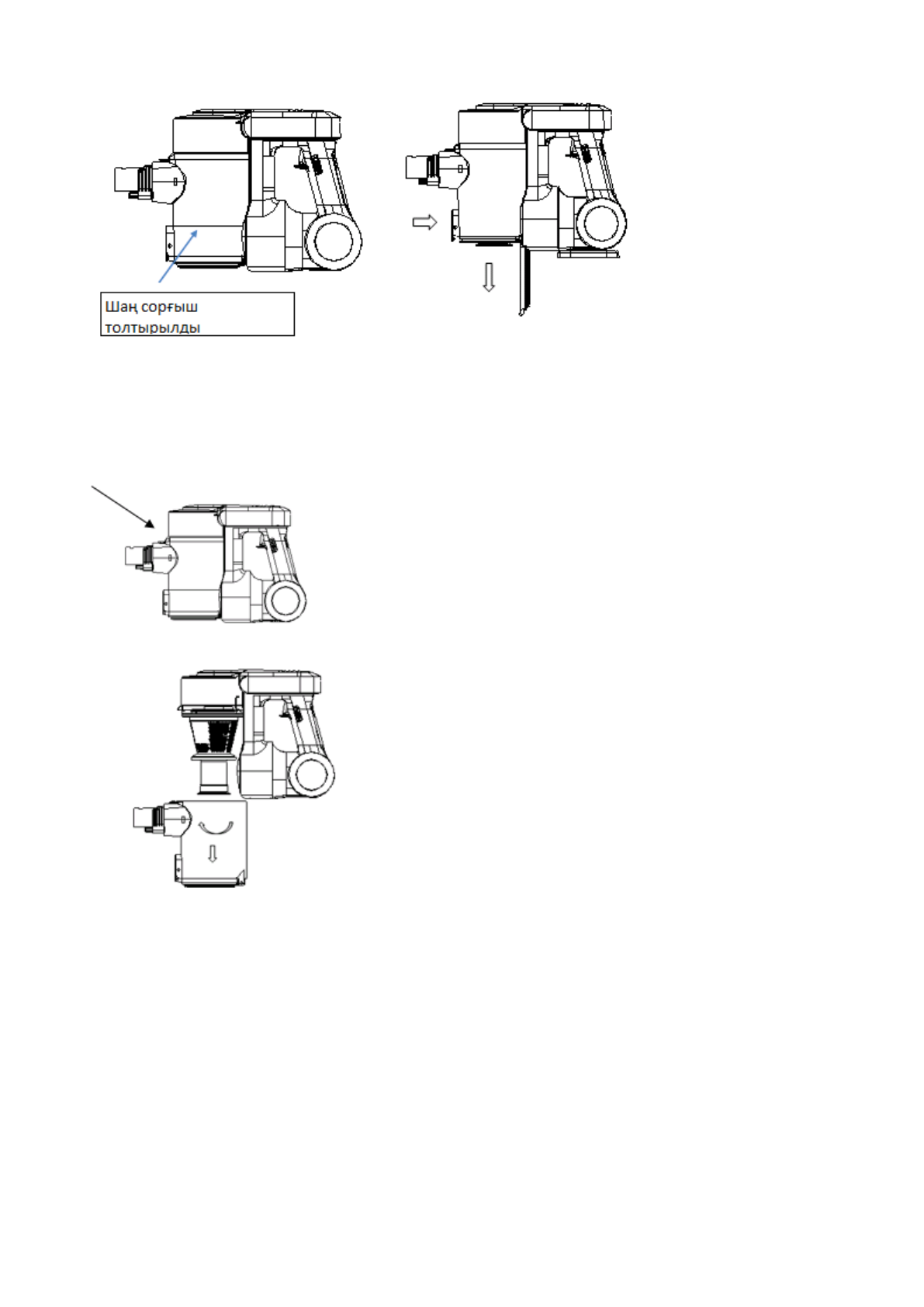 Шаң сорғыш толтырылды