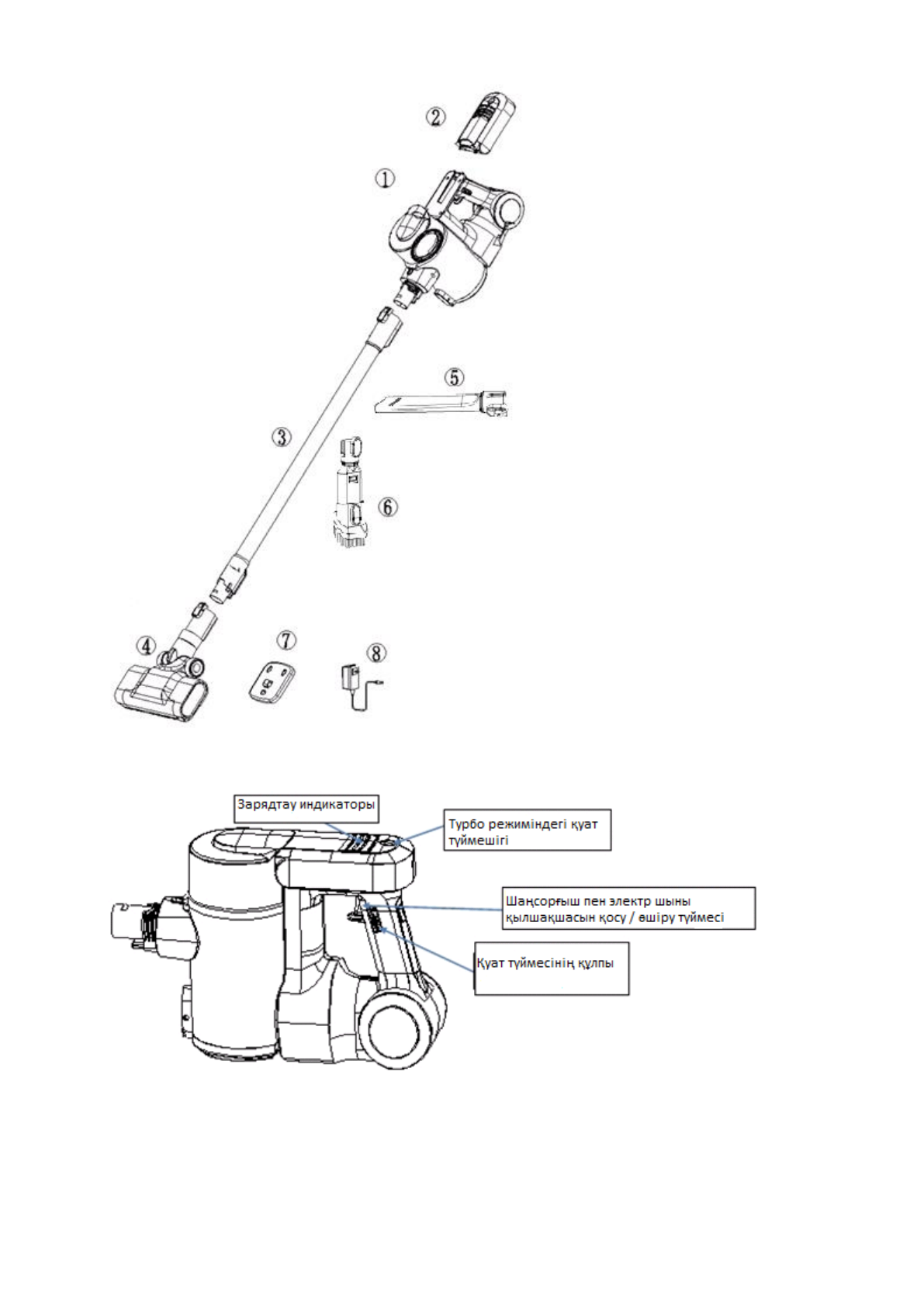 ②

①

⑤

③

⑥

④

⑦

⑧

Зарядтау индикаторы

Турбо режиміндегі қуат түймешігі

Шаңсорғыш пен электр шыны қылшақшасын қосу / өшіру түймесі

Қуат түймесінің құлпы