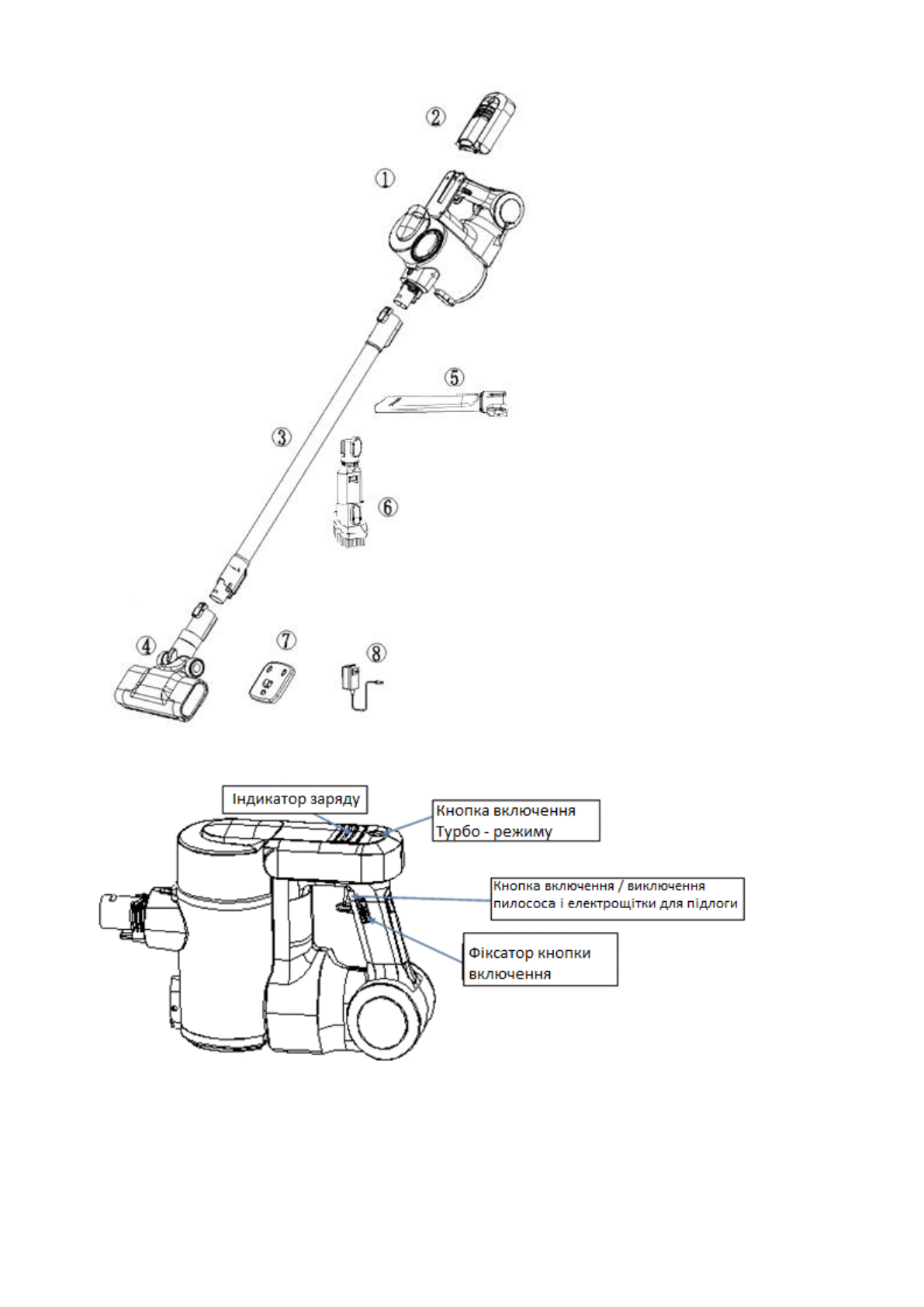 ②

①

⑤

③

⑥

④ ⑦ ⑧

Індикатор заряду

Кнопка включення Турбо - режиму

Кнопка включення / виключення пилососа і електрощітки для підлоги

Фіксатор кнопки включення