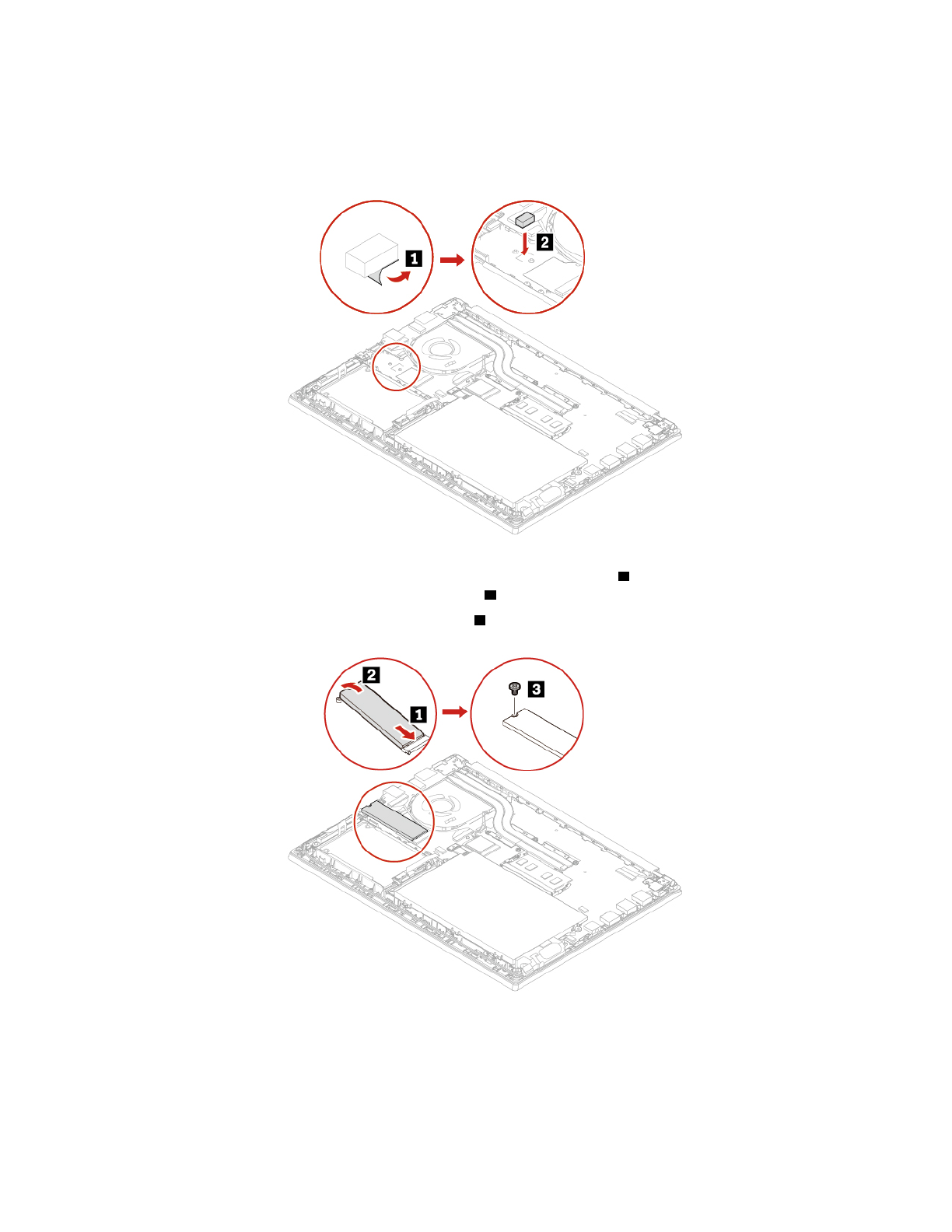 1

2

2

1

3