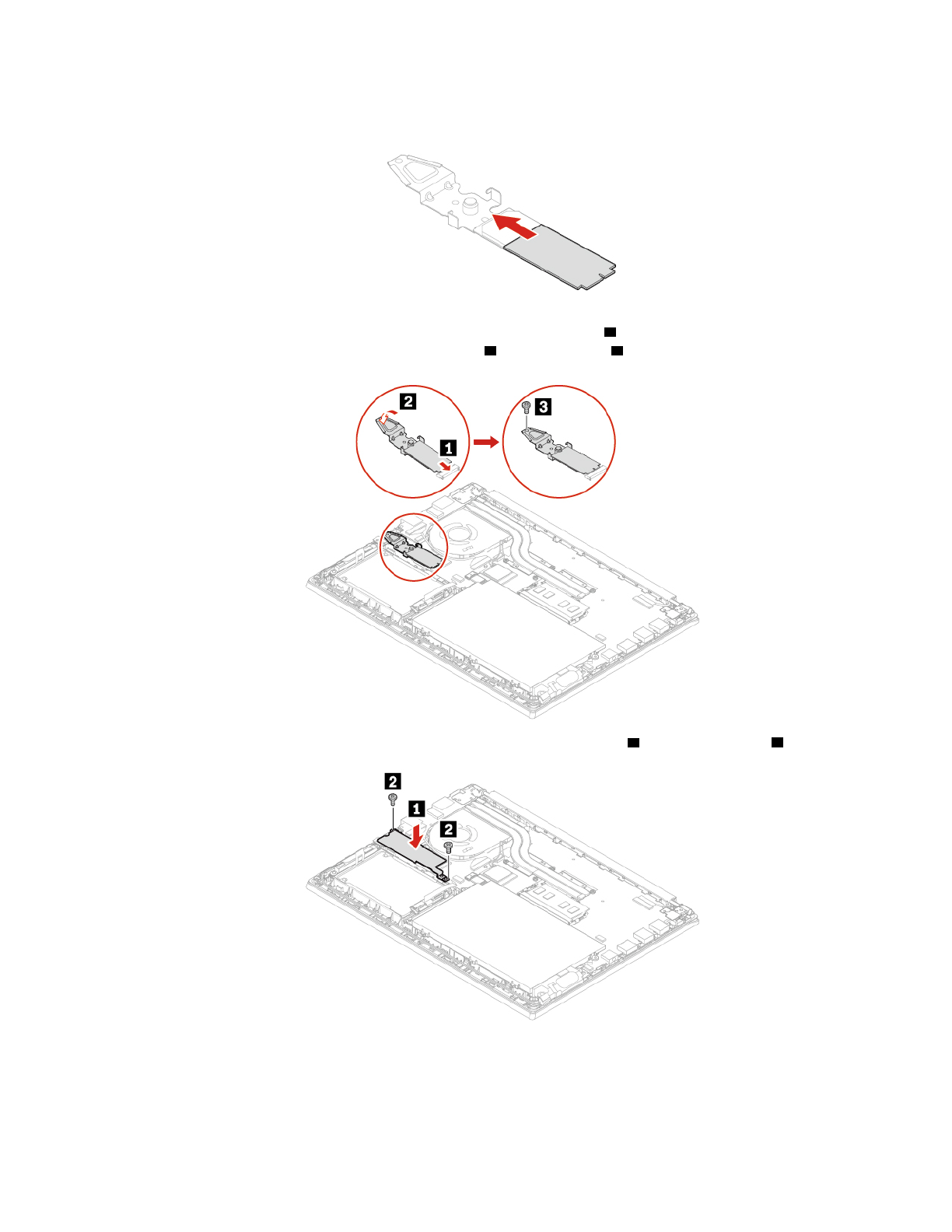 2

1

3

2

1

2