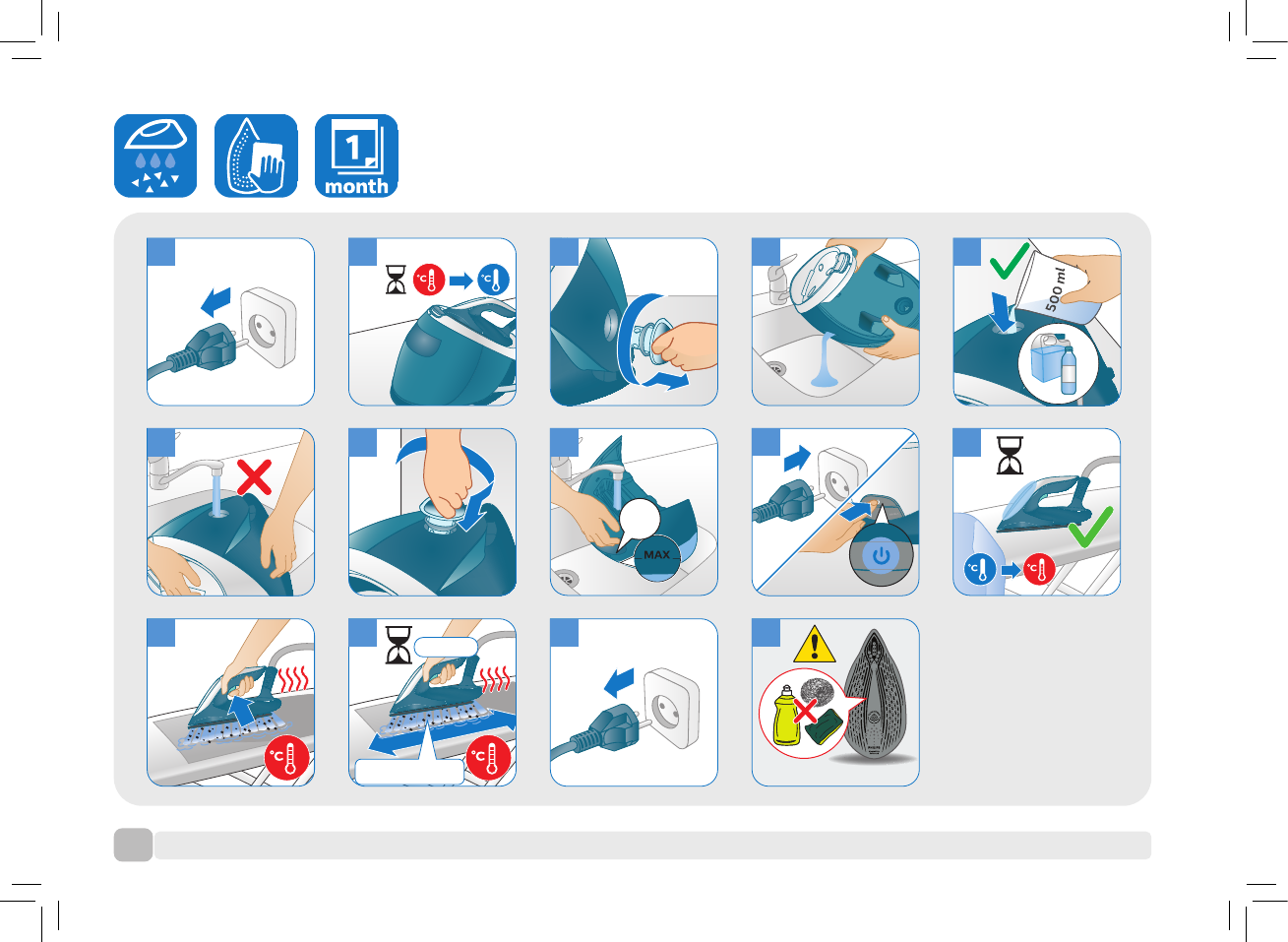 1
month

°C °C

500 ml

MAX

°C °C

°C

°C