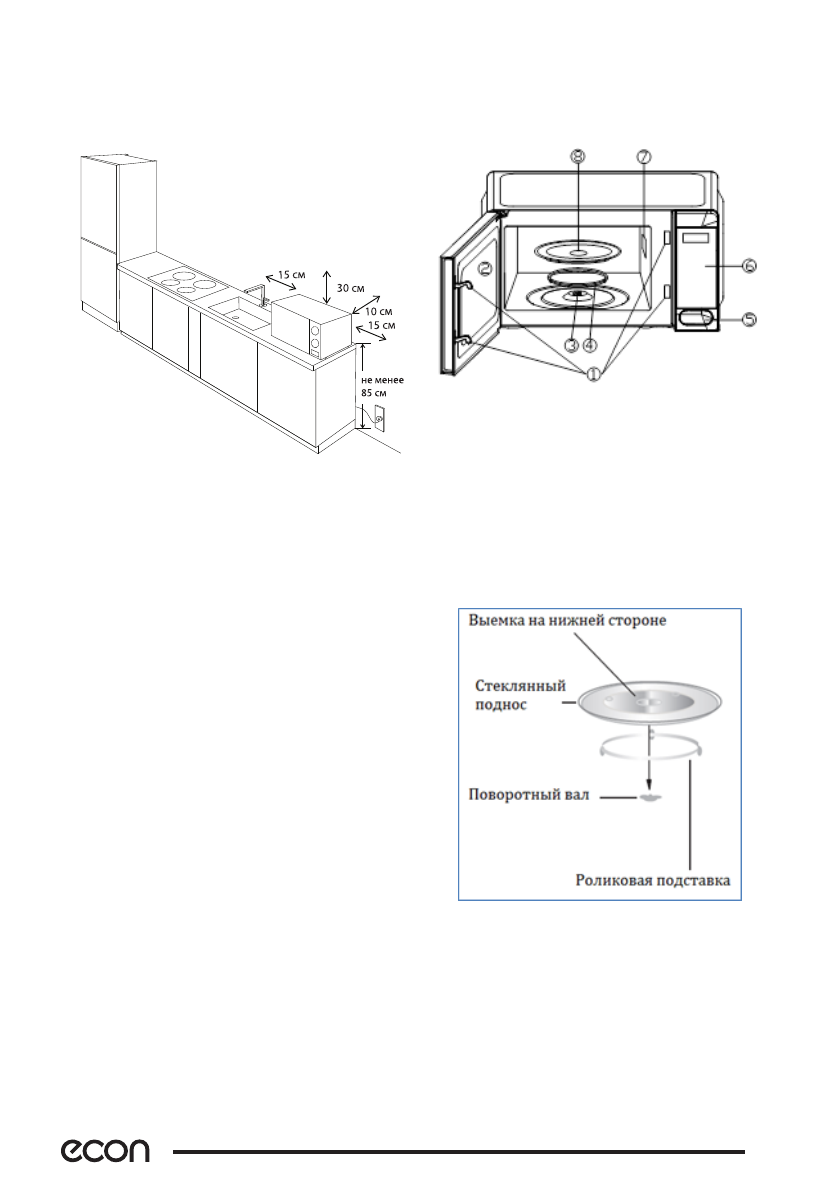 15 см
30 см
10 см
15 см
не менее 85 см

8
7
2
6
5
3
4
1

Выемка на нижней стороне
Стеклянный поднос
Поворотный вал
Роликовая подставка

econ