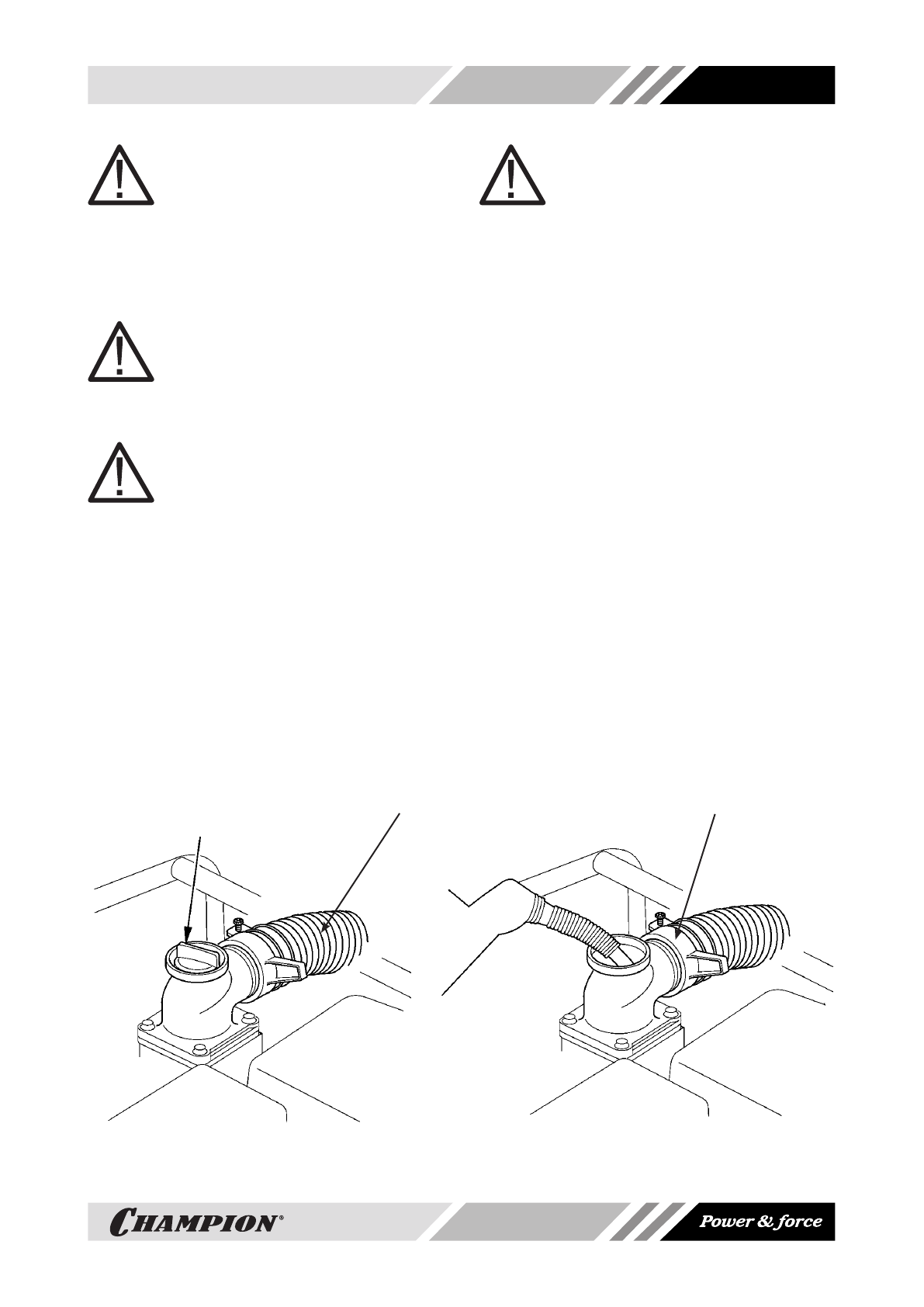 CHAMPION®

Power & force