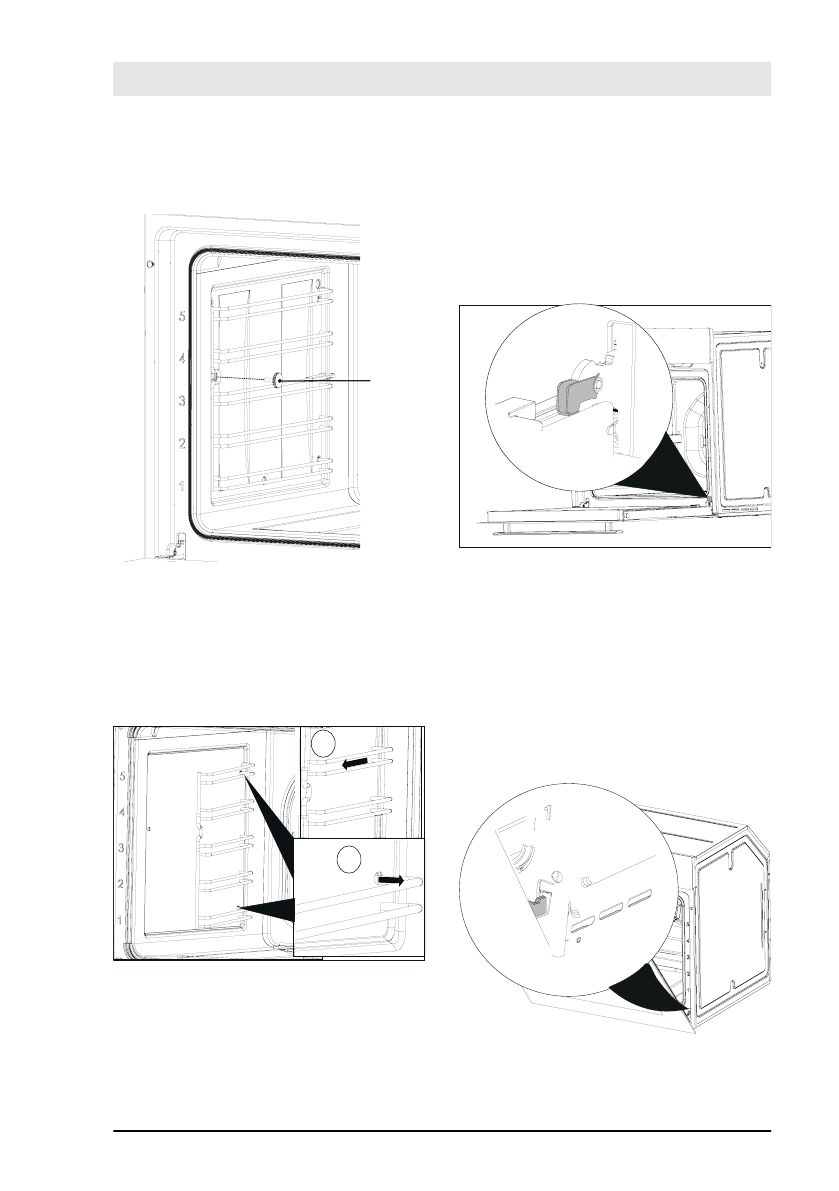 5
4
3
2
1

5
4
3
2
1

1