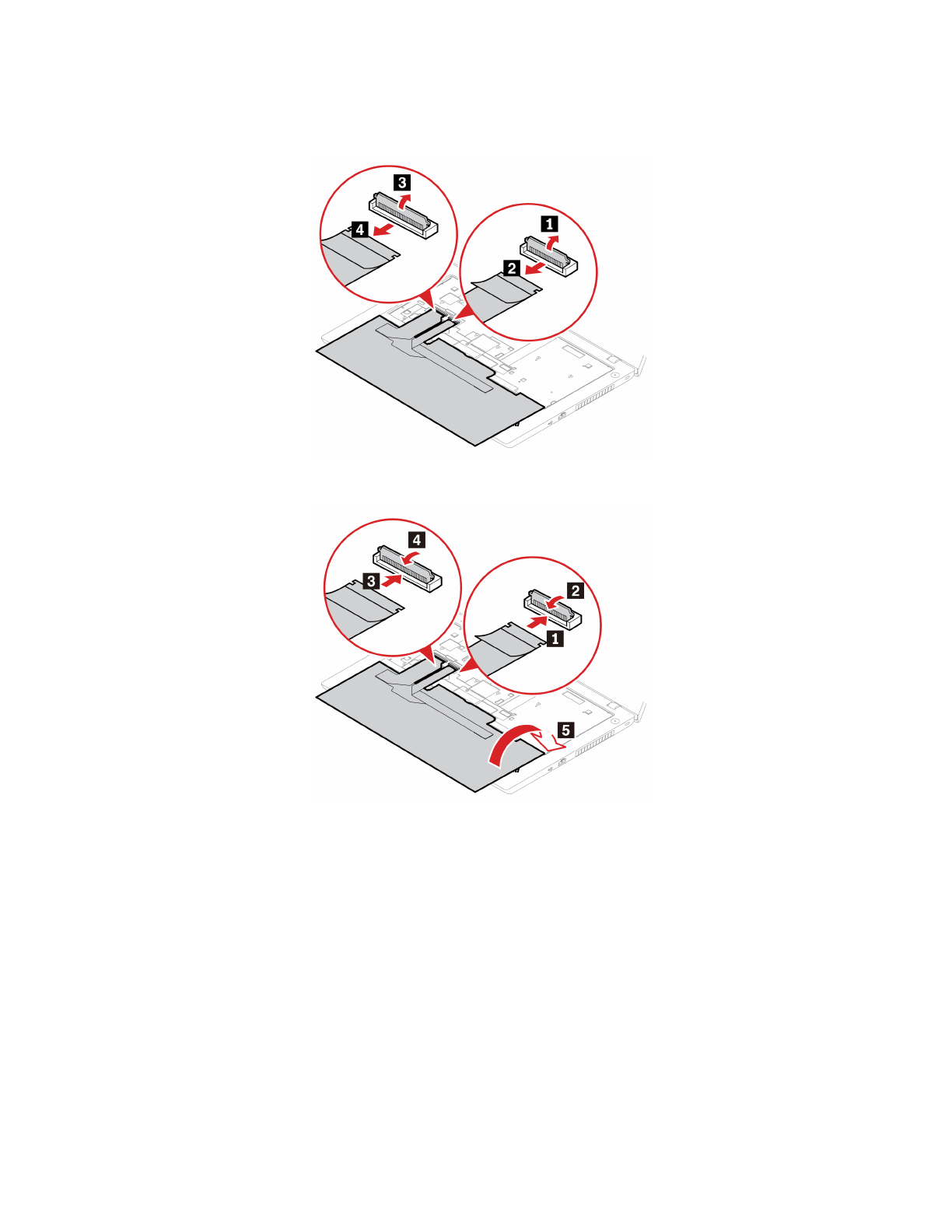 3
4
1
2

4
3
2
1
5