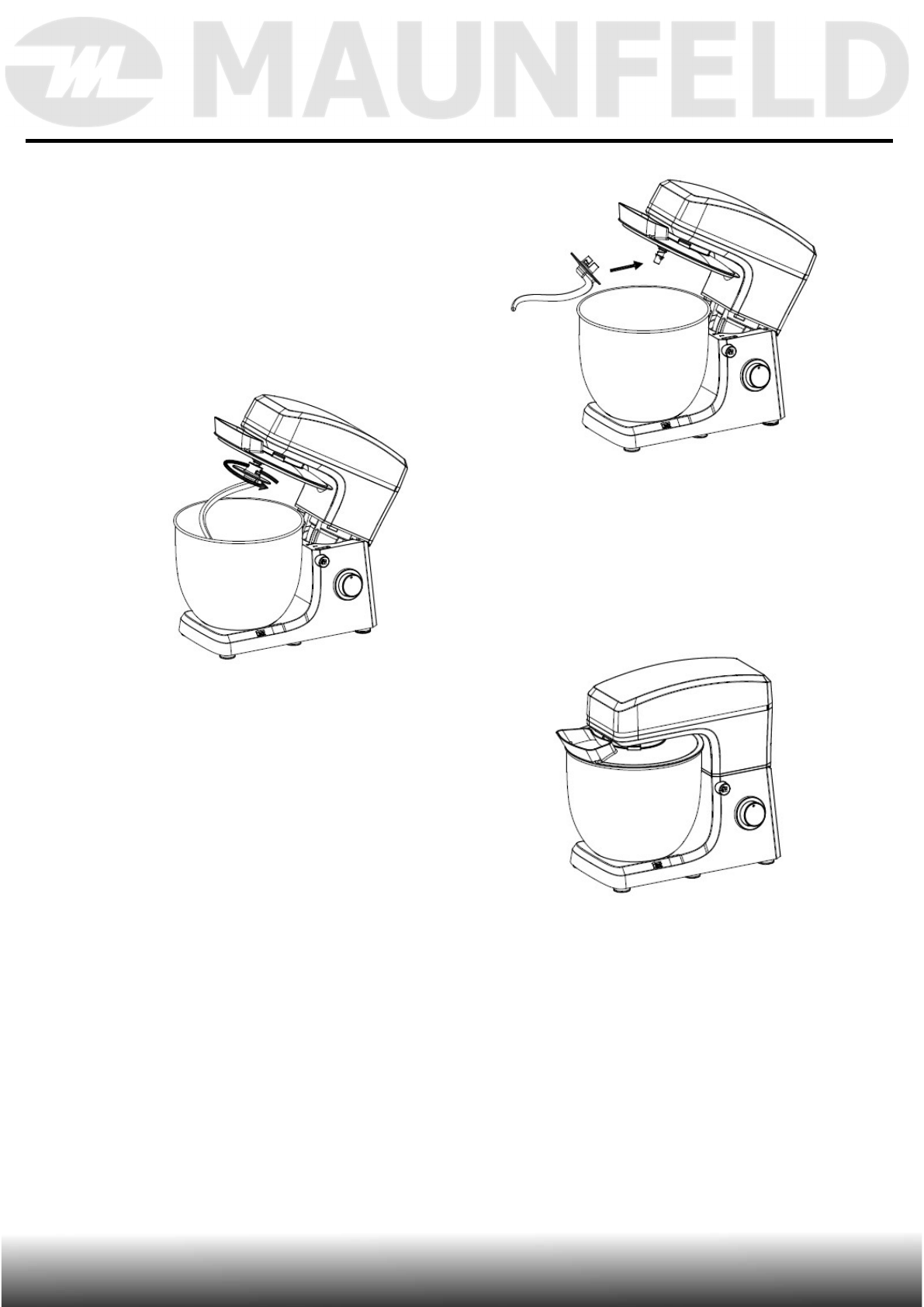 MAUNFELD