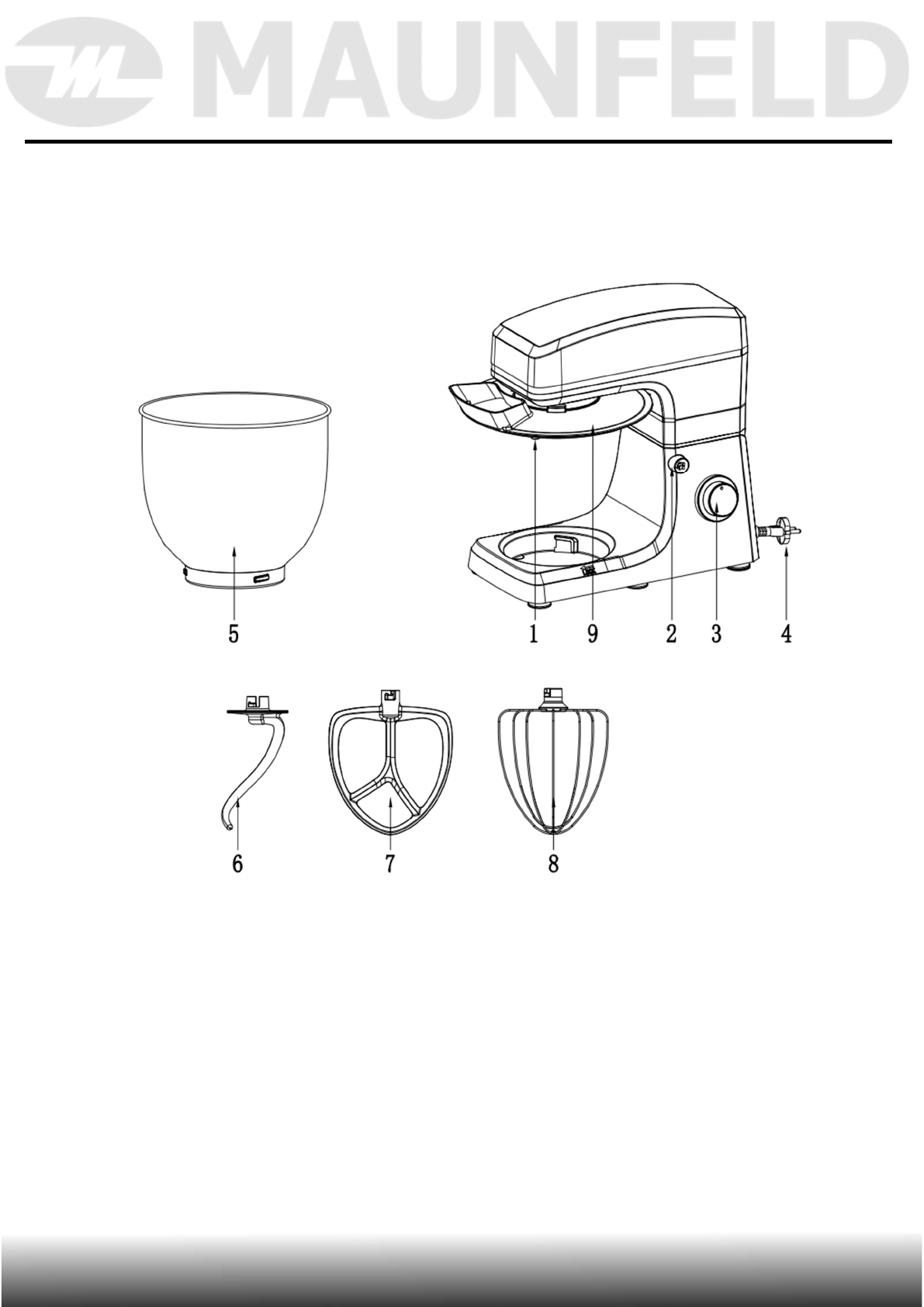 MAUNFELD

5

1 9 2 3 4

6 7 8