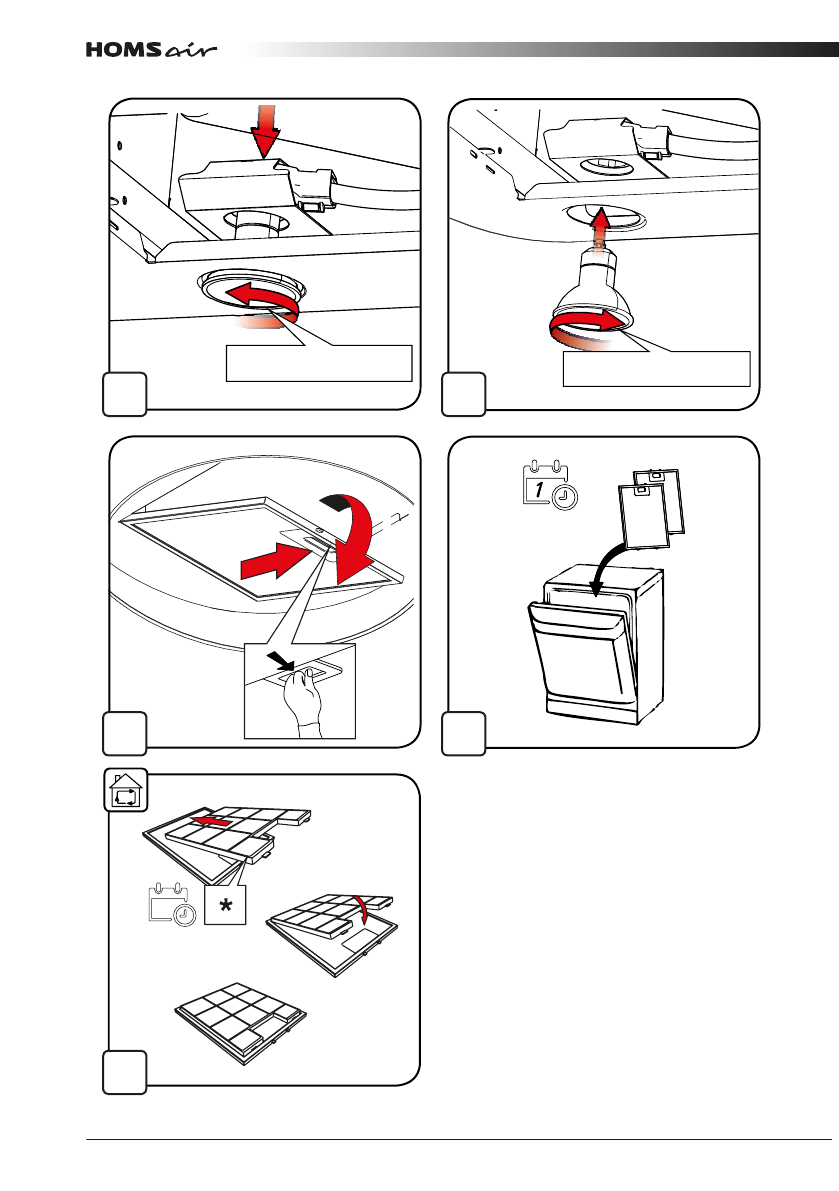 HOMS air

1

*