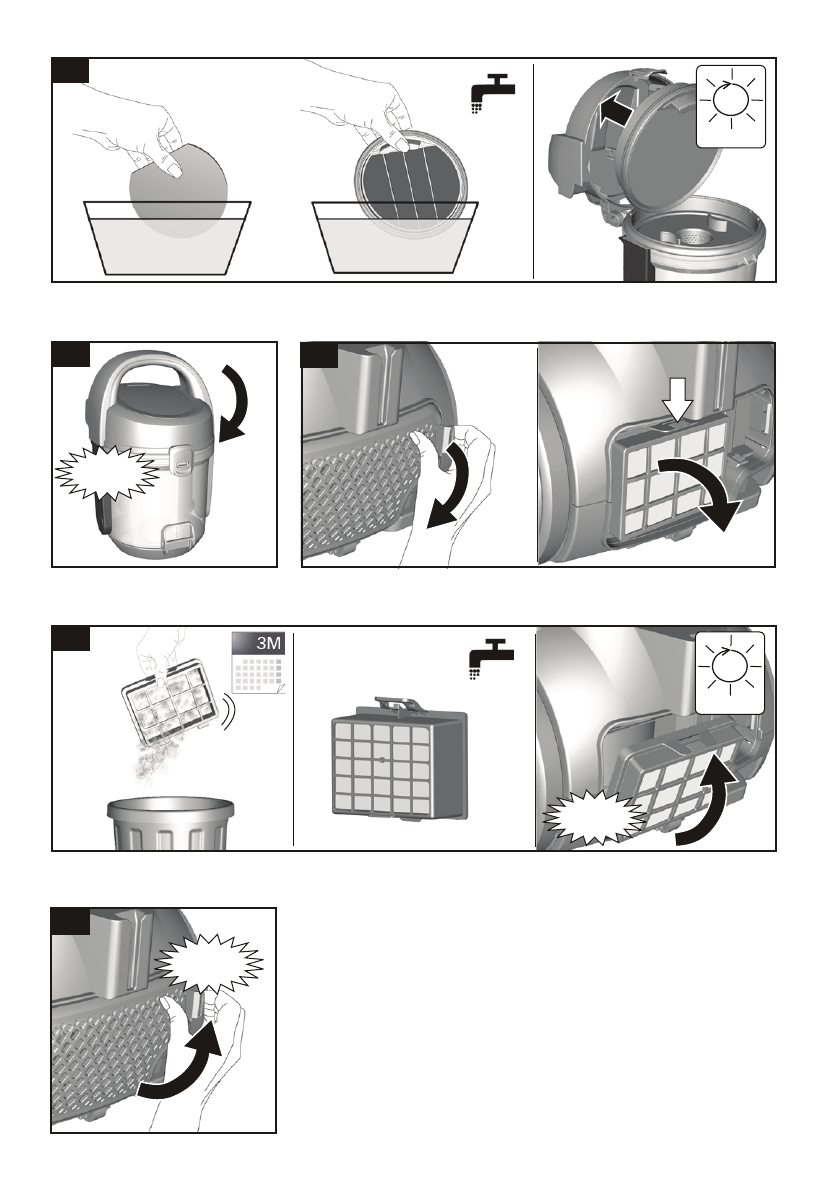 3M