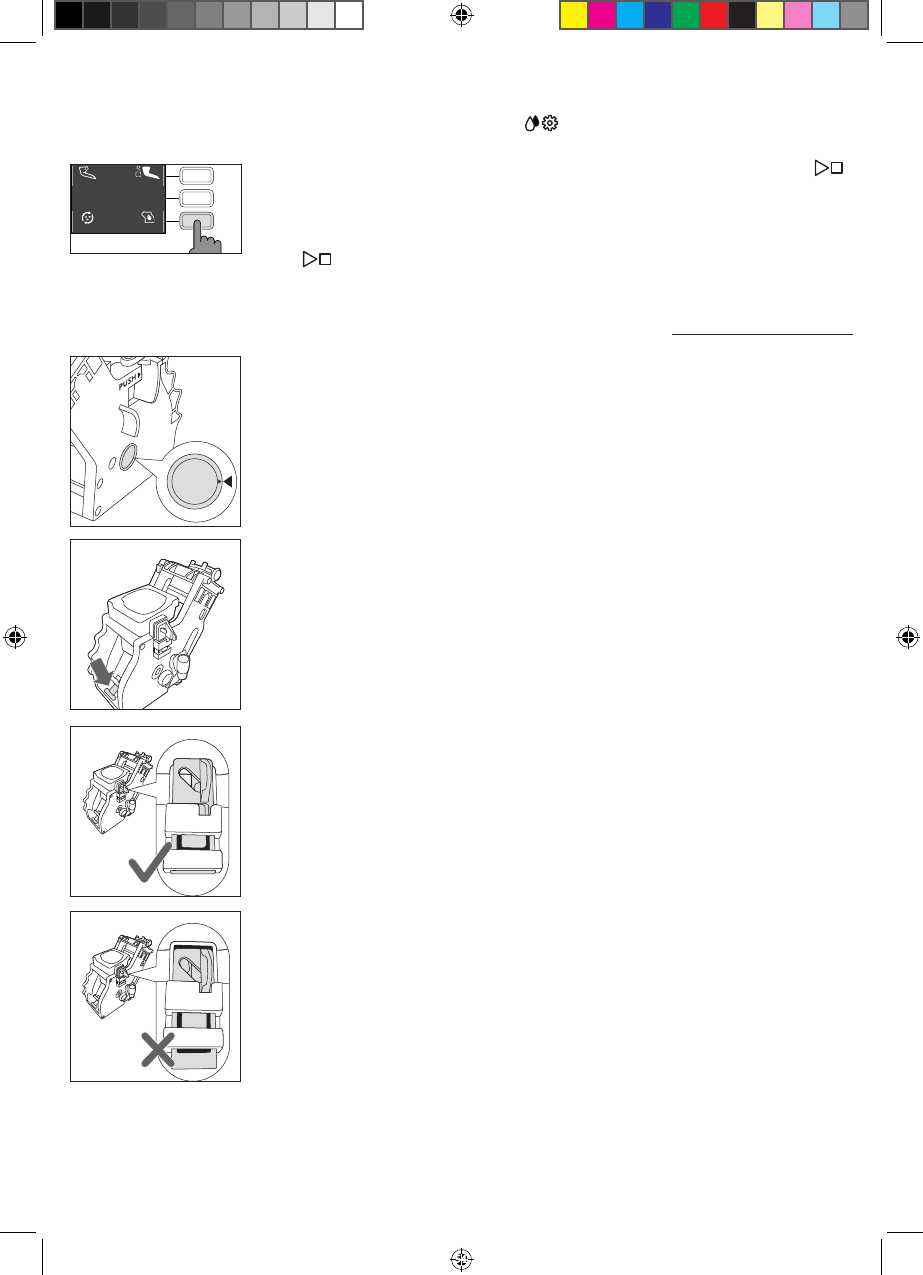 PUSH