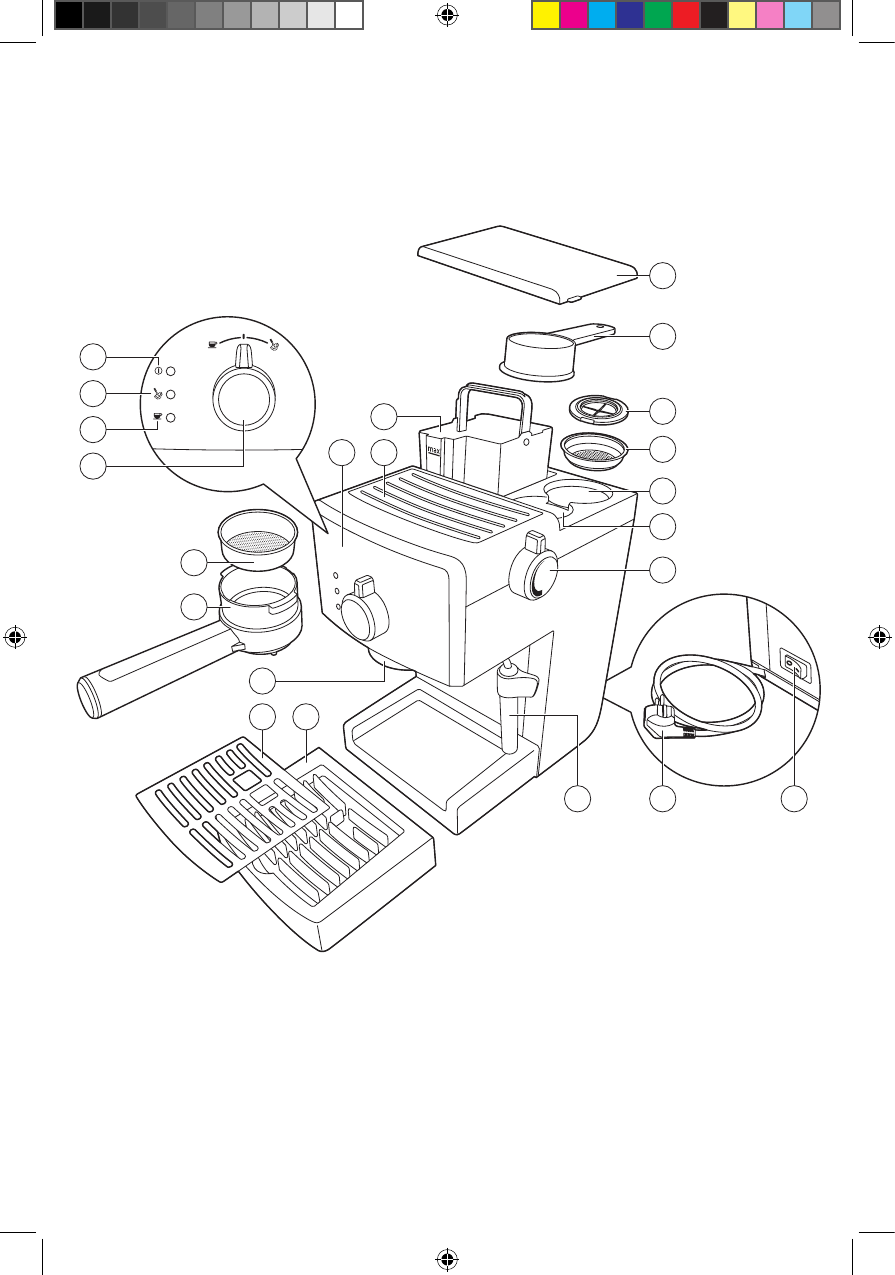 max