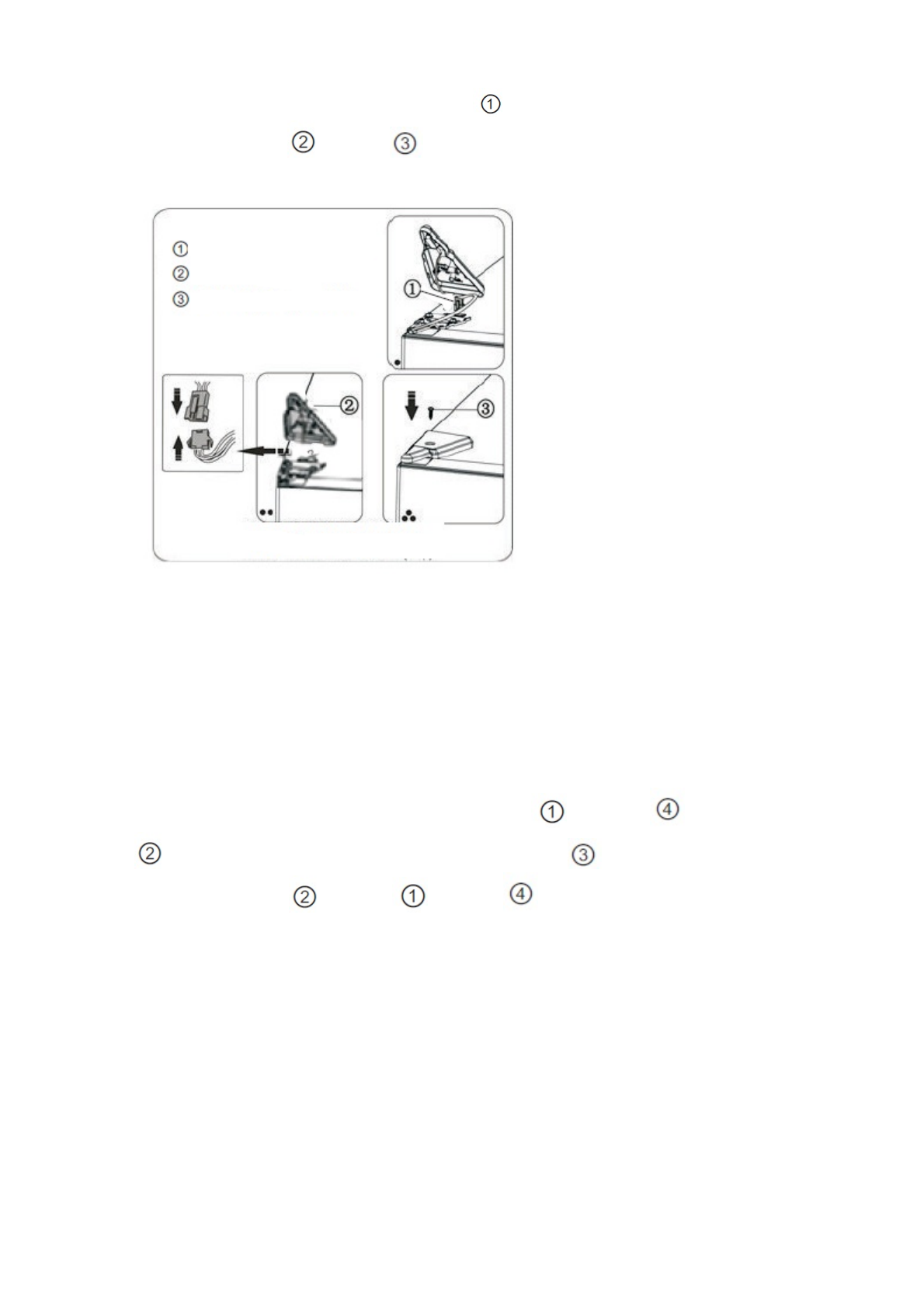 ①

② ③

①
②
③

①

②

③

① ④

② ③

② ① ④