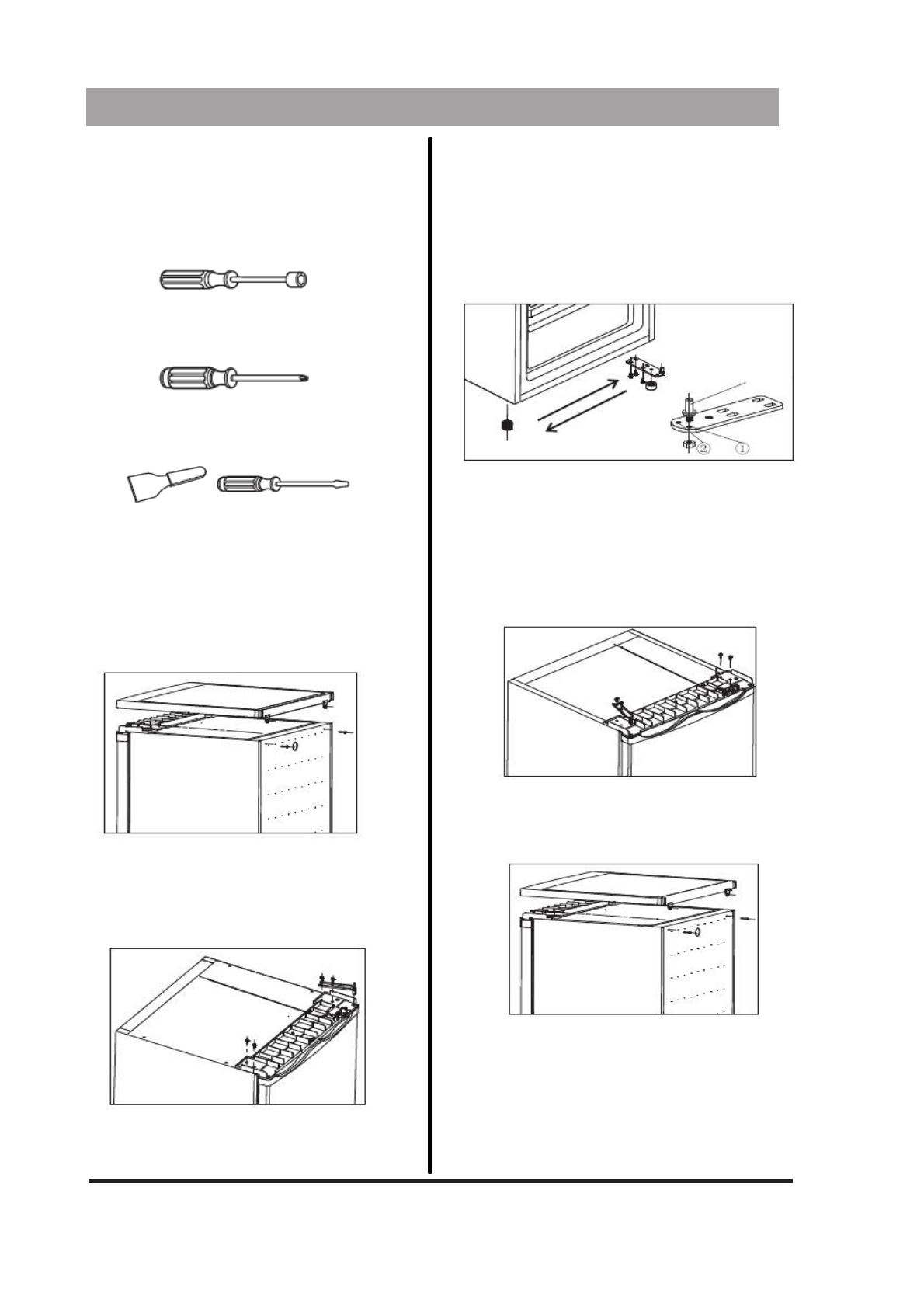 ②
①