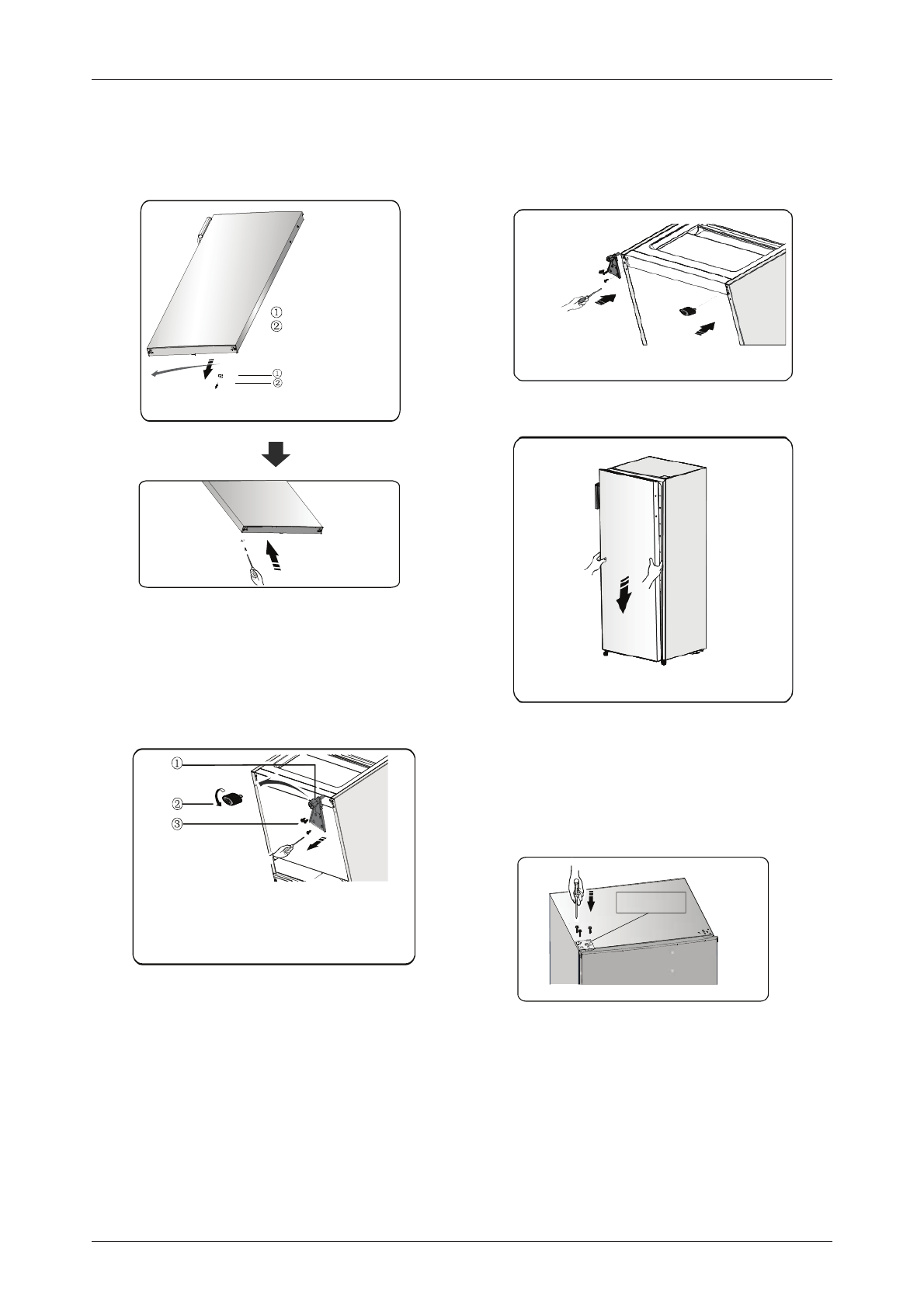 ①
②
①
②
①
②
③