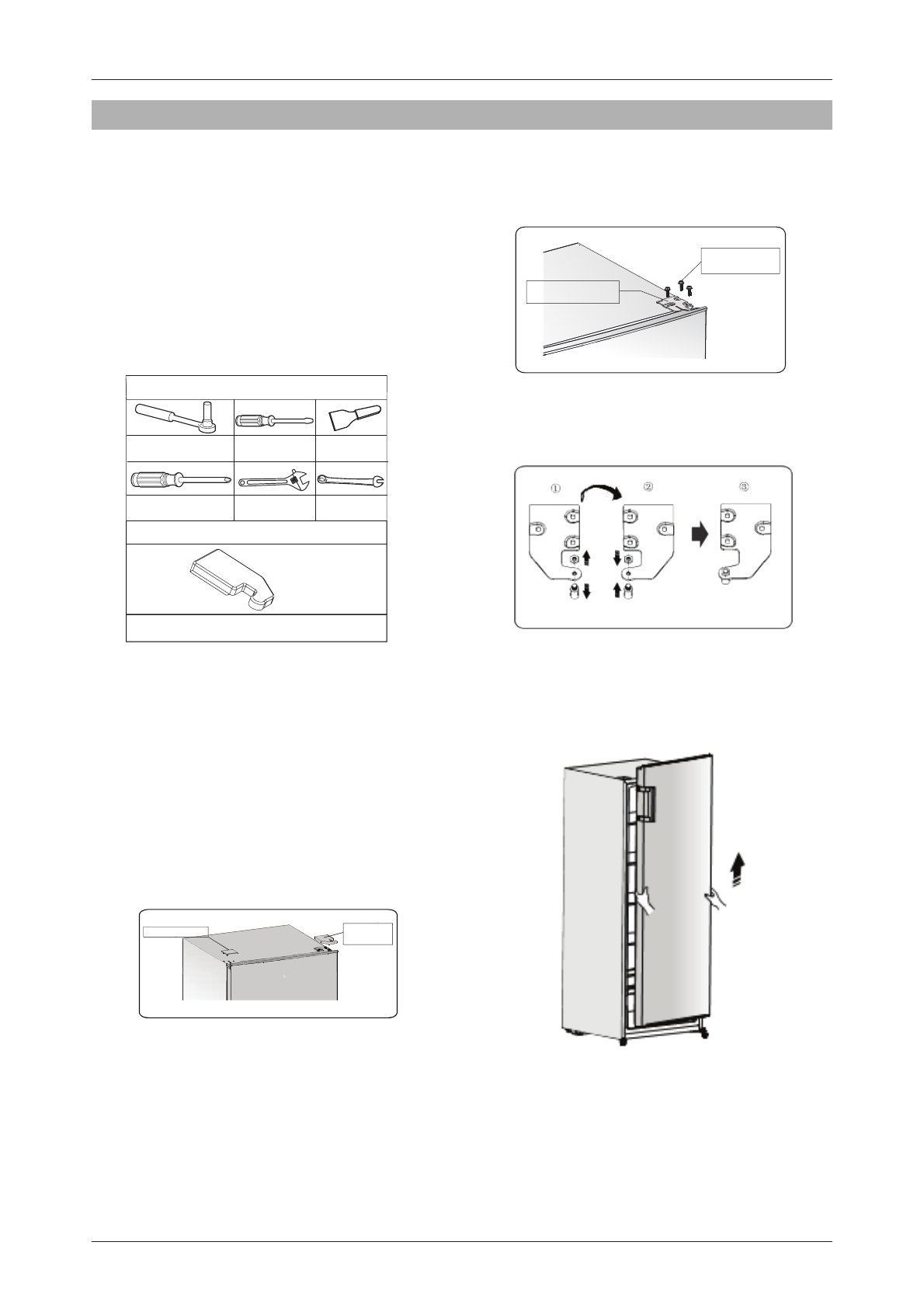 ①

②

③