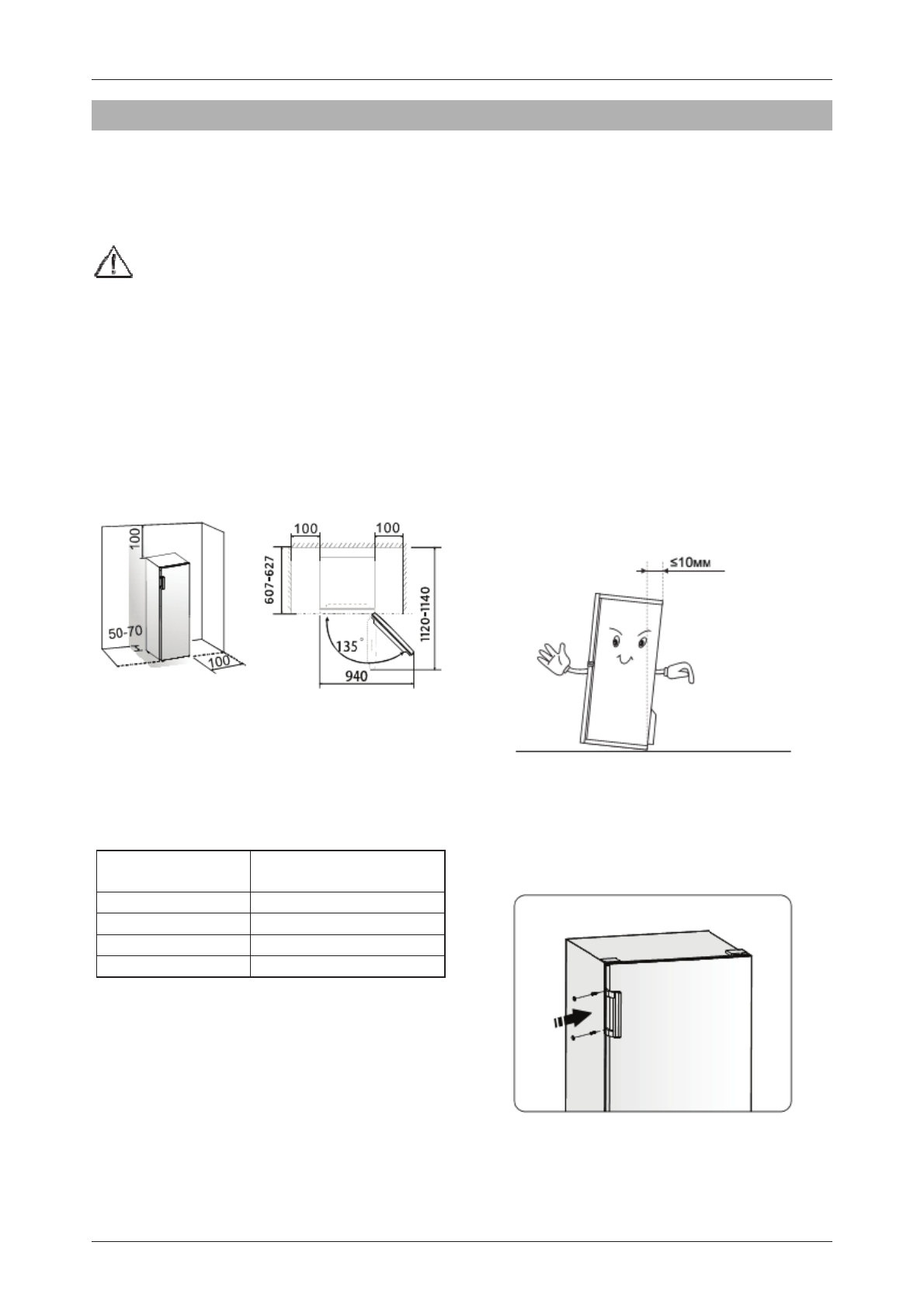 100

50-70

100

100

100

607-627

1120-1140

135°

940

≤10мм