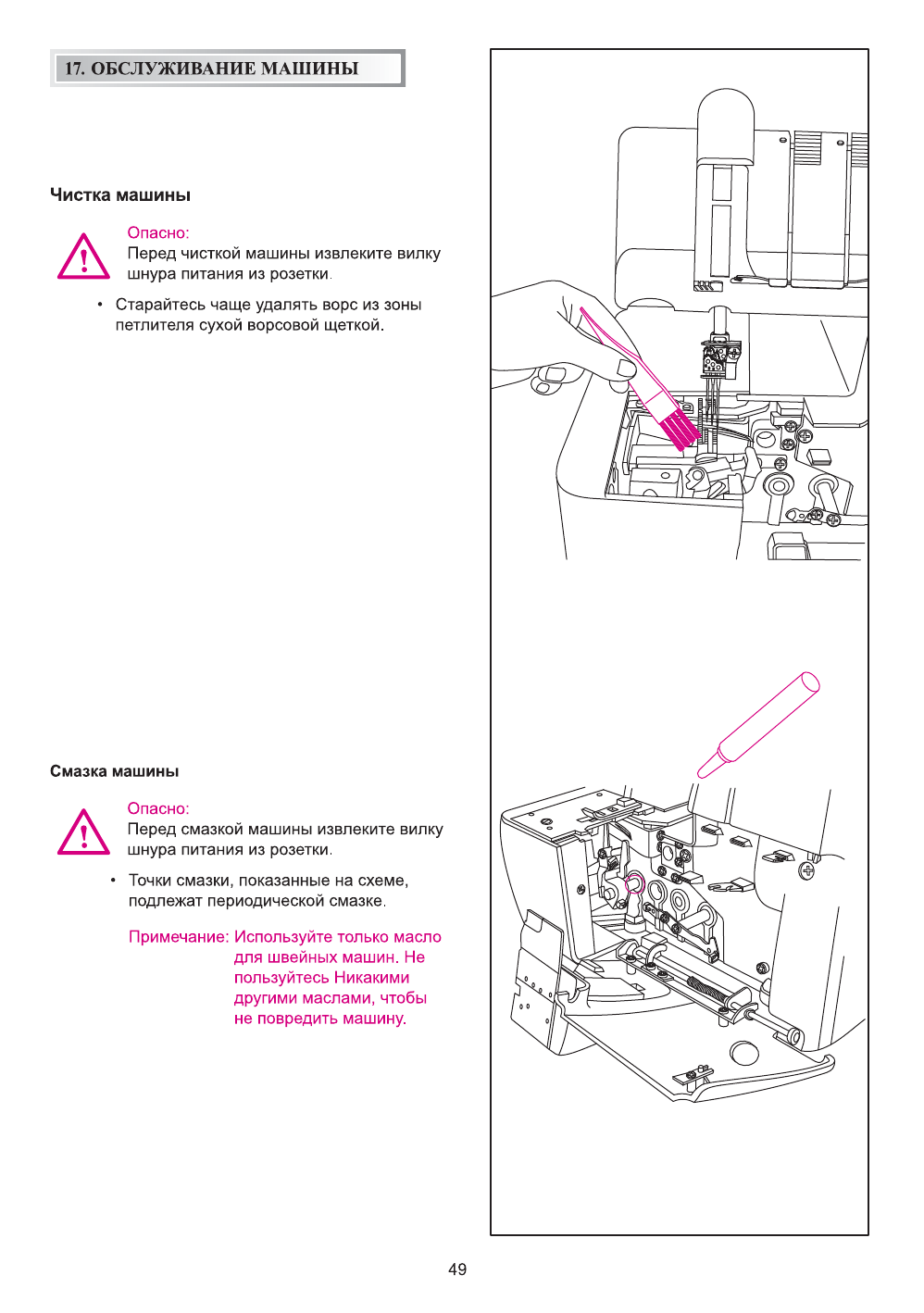 17. ОБСЛУЖИВАНИЕ МАШИНЫ

Чистка машины

Опасно:
Перед чисткой машины извлеките вилку шнура питания из розетки.

• Старайтесь чаще удалять ворс из зоны петлителя сухой ворсовой щеткой.

Смазка машины

Опасно:
Перед смазкой машины извлеките вилку шнура питания из розетки.

• Точки смазки, показанные на схеме, подлежат периодической смазке.

Примечание: Используйте только масло для швейных машин. Не пользуйтесь Никакими другими маслами, чтобы не повредить машину.

49