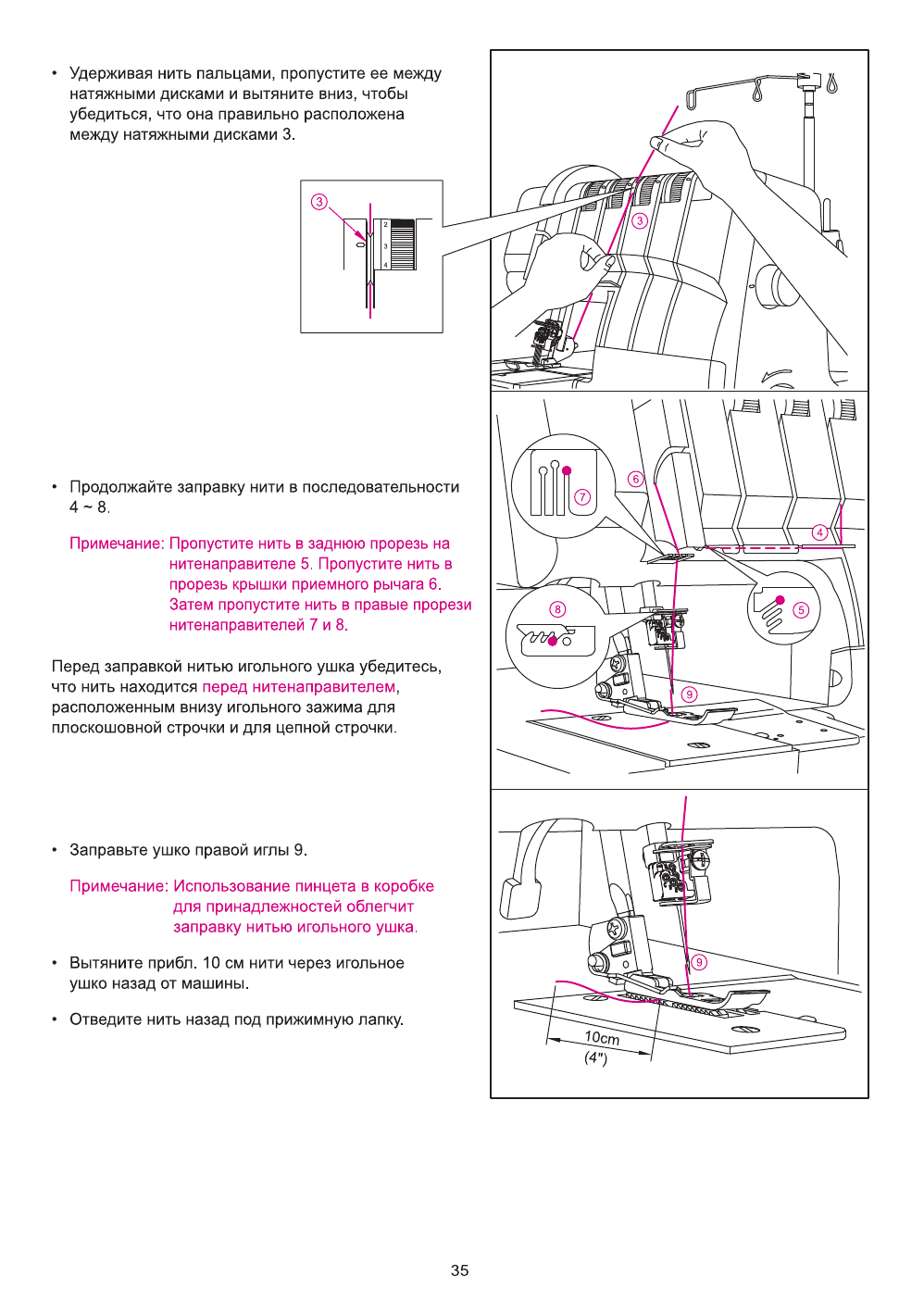 • Удерживая нить пальцами, пропустите ее между натяжными дисками и вытяните вниз, чтобы убедиться, что она правильно расположена между натяжными дисками 3.

3

2
3
4

3

• Продолжайте заправку нити в последовательности 4 ~ 8.

Примечание: Пропустите нить в заднюю прорезь на нитенаправителе 5. Пропустите нить в прорезь крышки приемного рычага 6. Затем пропустите нить в правые прорези нитенаправителей 7 и 8.

Перед заправкой нитью игольного ушка убедитесь, что нить находится перед нитенаправителем, расположенным внизу игольного зажима для плоскошовной строчки и для цепной строчки.

7
6
4
8
5
9

• Заправьте ушко правой иглы 9.

Примечание: Использование пинцета в коробке для принадлежностей облегчит заправку нитью игольного ушка.

• Вытяните прибл. 10 см нити через игольное ушко назад от машины.

• Отведите нить назад под прижимную лапку.

9
10cm
(4")

35