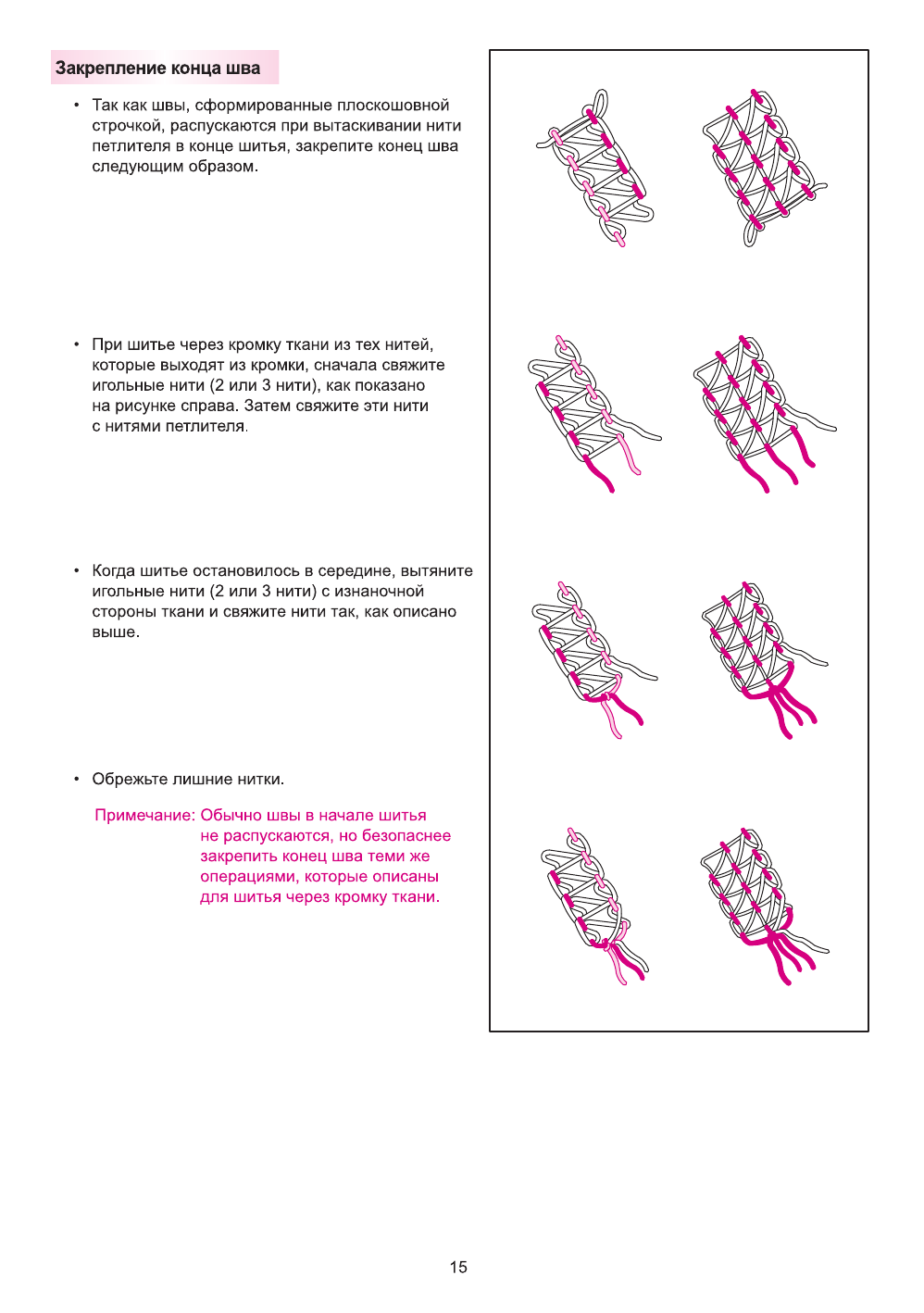 Закрепление конца шва

• Так как швы, сформированные плоскошовной строчкой, распускаются при вытаскивании нити петлителя в конце шитья, закрепите конец шва следующим образом.

• При шитье через кромку ткани из тех нитей, которые выходят из кромки, сначала свяжите игольные нити (2 или 3 нити), как показано на рисунке справа. Затем свяжите эти нити с нитями петлителя.

• Когда шитье остановилось в середине, вытяните игольные нити (2 или 3 нити) с изнаночной стороны ткани и свяжите нити так, как описано выше.

• Обрежьте лишние нитки.

Примечание: Обычно швы в начале шитья не распускаются, но безопаснее закрепить конец шва теми же операциями, которые описаны для шитья через кромку ткани.

15