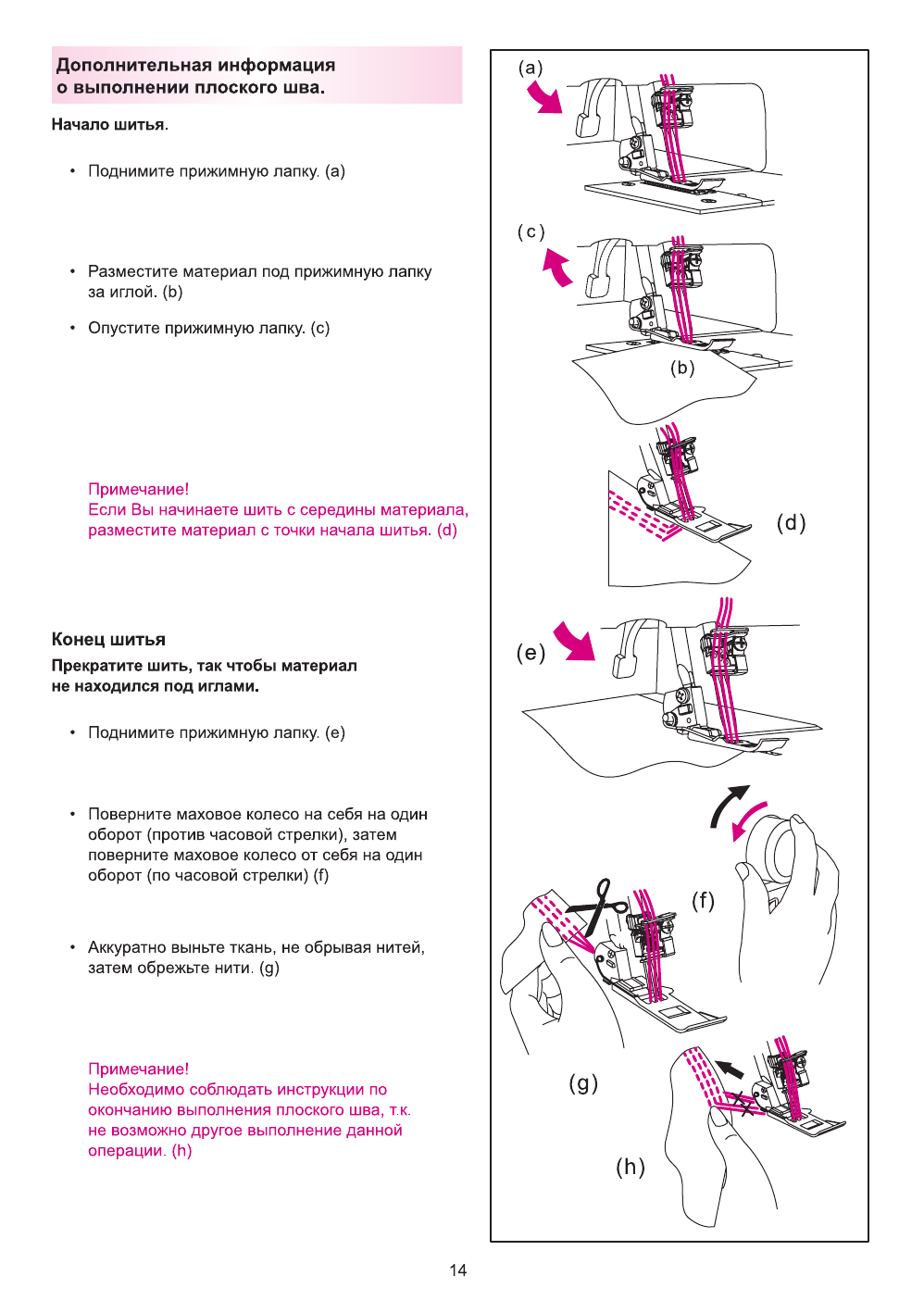 Дополнительная информация о выполнении плоского шва.

Начало шитья.

• Поднимите прижимную лапку. (a)

• Разместите материал под прижимную лапку за иглой. (b)

• Опустите прижимную лапку. (c)

Примечание!
Если Вы начинаете шить с середины материала, разместите материал с точки начала шитья. (d)

Конец шитья

Прекратите шить, так чтобы материал не находился под иглами.

• Поднимите прижимную лапку. (e)

• Поверните маховое колесо на себя на один оборот (против часовой стрелки), затем поверните маховое колесо от себя на один оборот (по часовой стрелки) (f)

• Аккуратно выньте ткань, не обрывая нитей, затем обрежьте нити. (g)

Примечание!
Необходимо соблюдать инструкции по окончанию выполнения плоского шва, т.к. не возможно другое выполнение данной операции. (h)

(a)

(c)

(b)

(d)

(e)

(f)

(g)

(h)

14