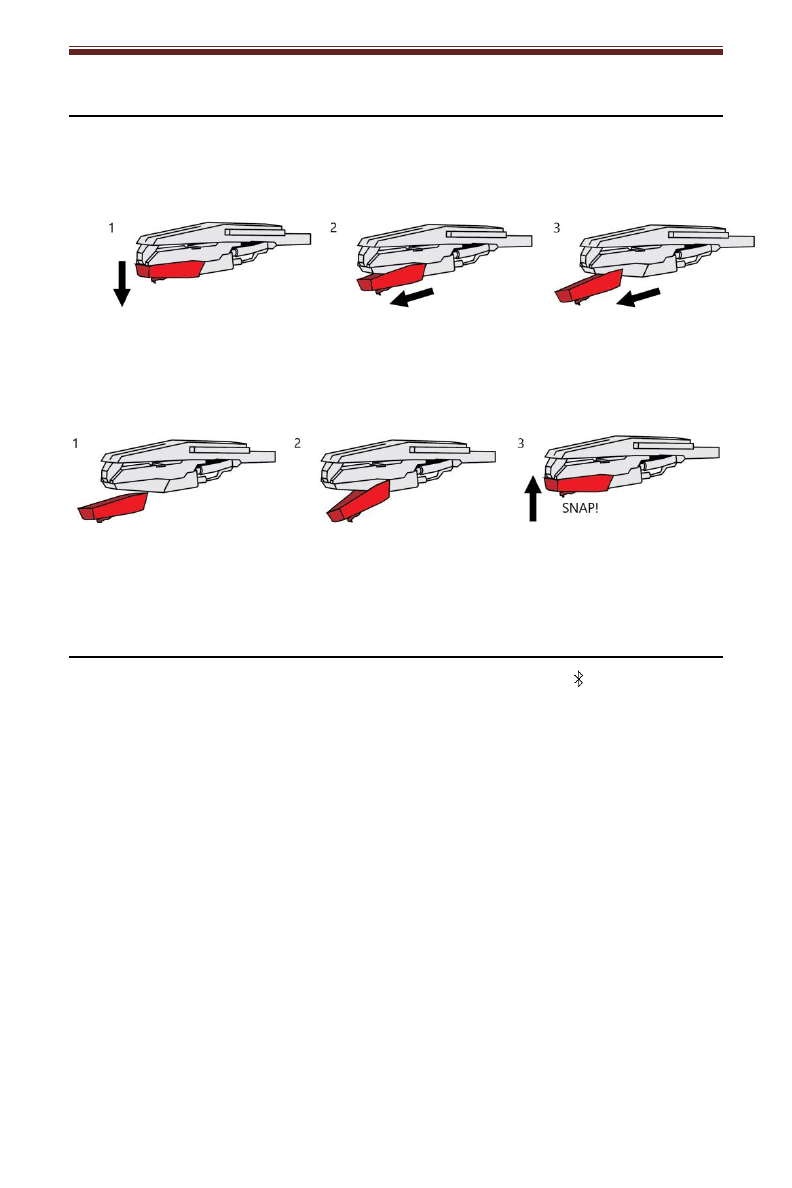 1

2

3

1

2

3

SNAP!