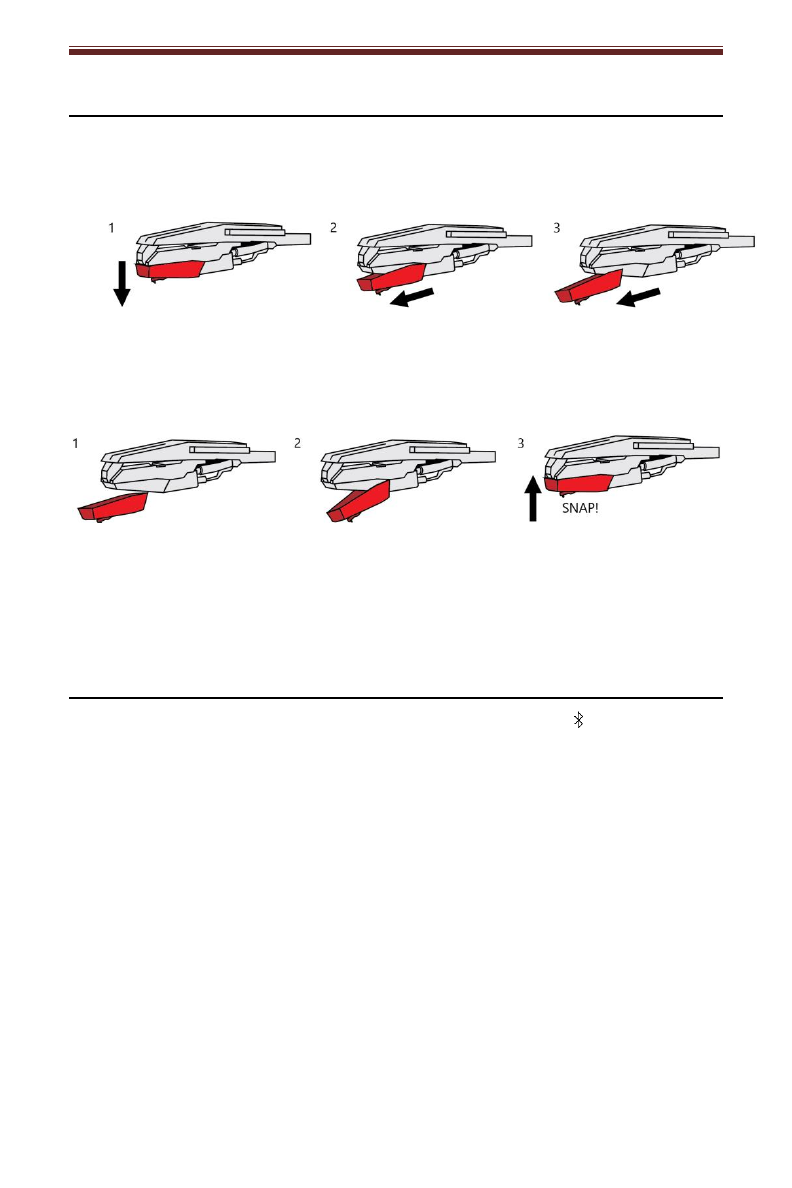 1

2

3

1

2

3

SNAP!