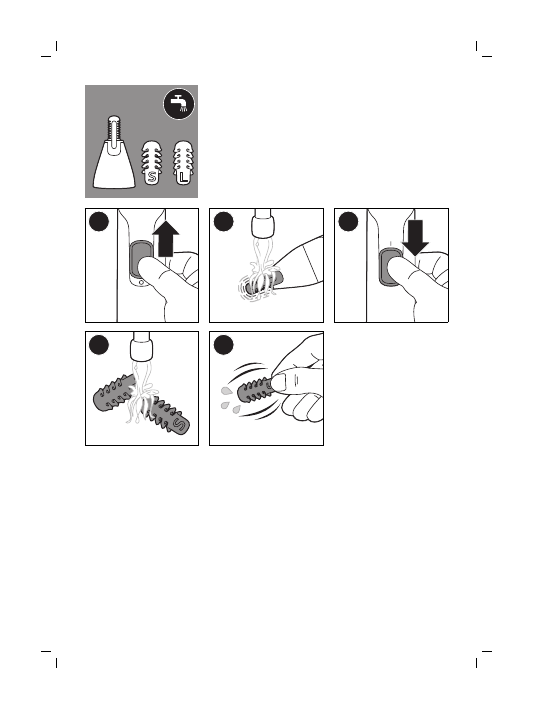 S L

S