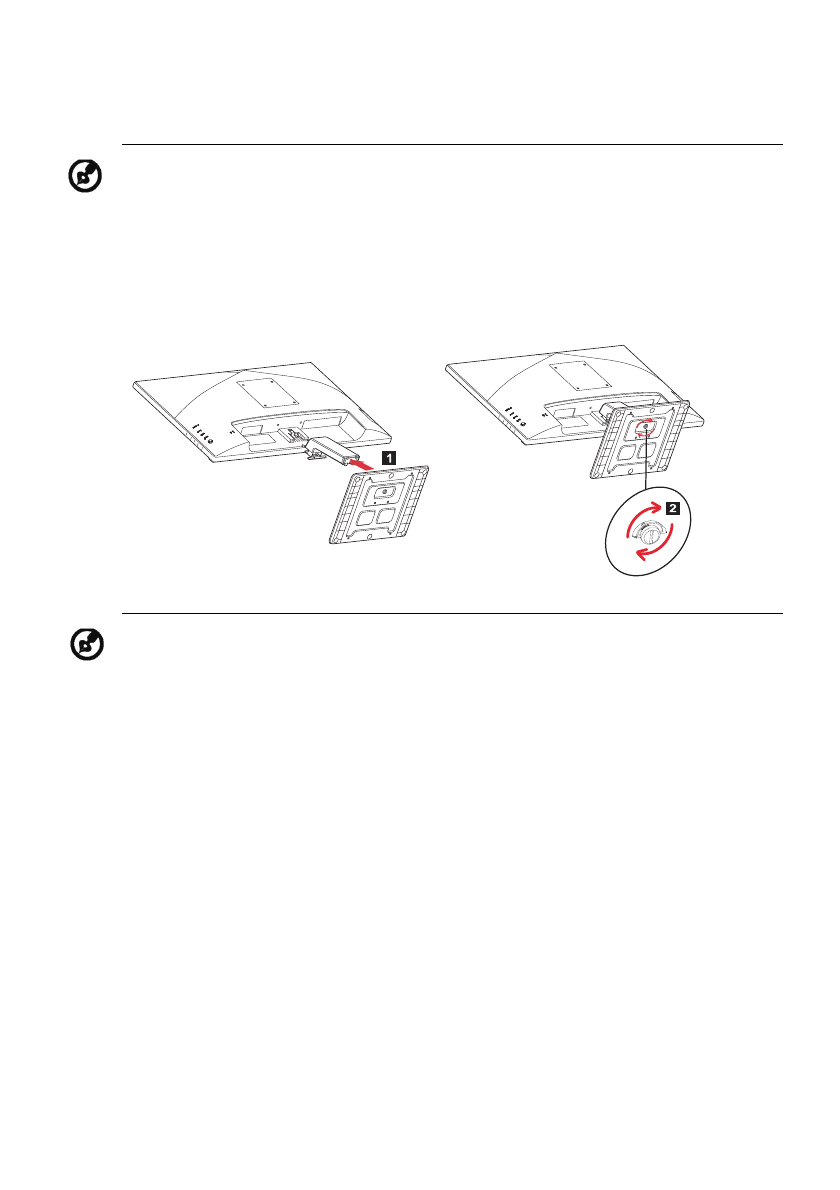 1

2