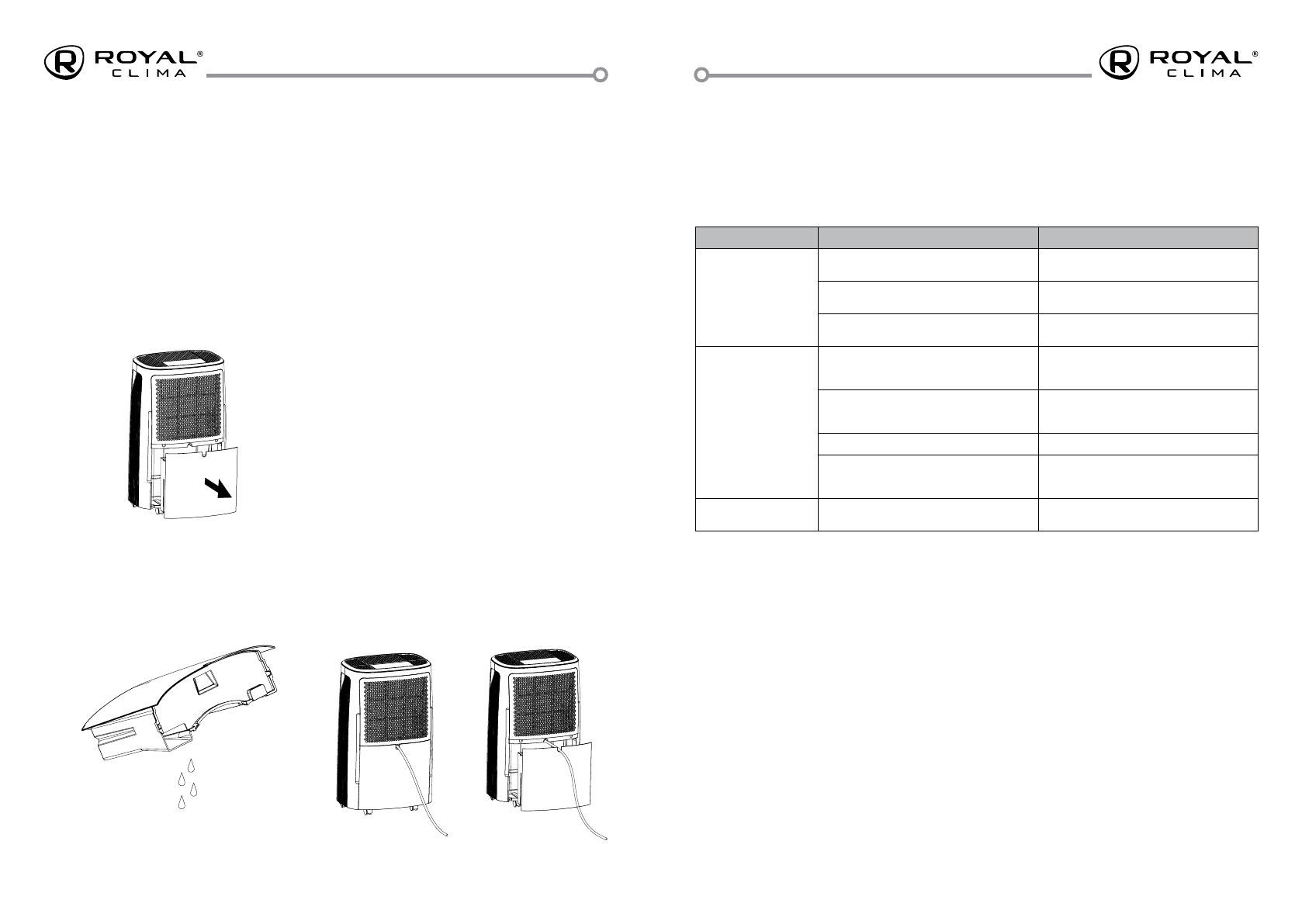 ROYAL® CLIMA

ROYAL® CLIMA