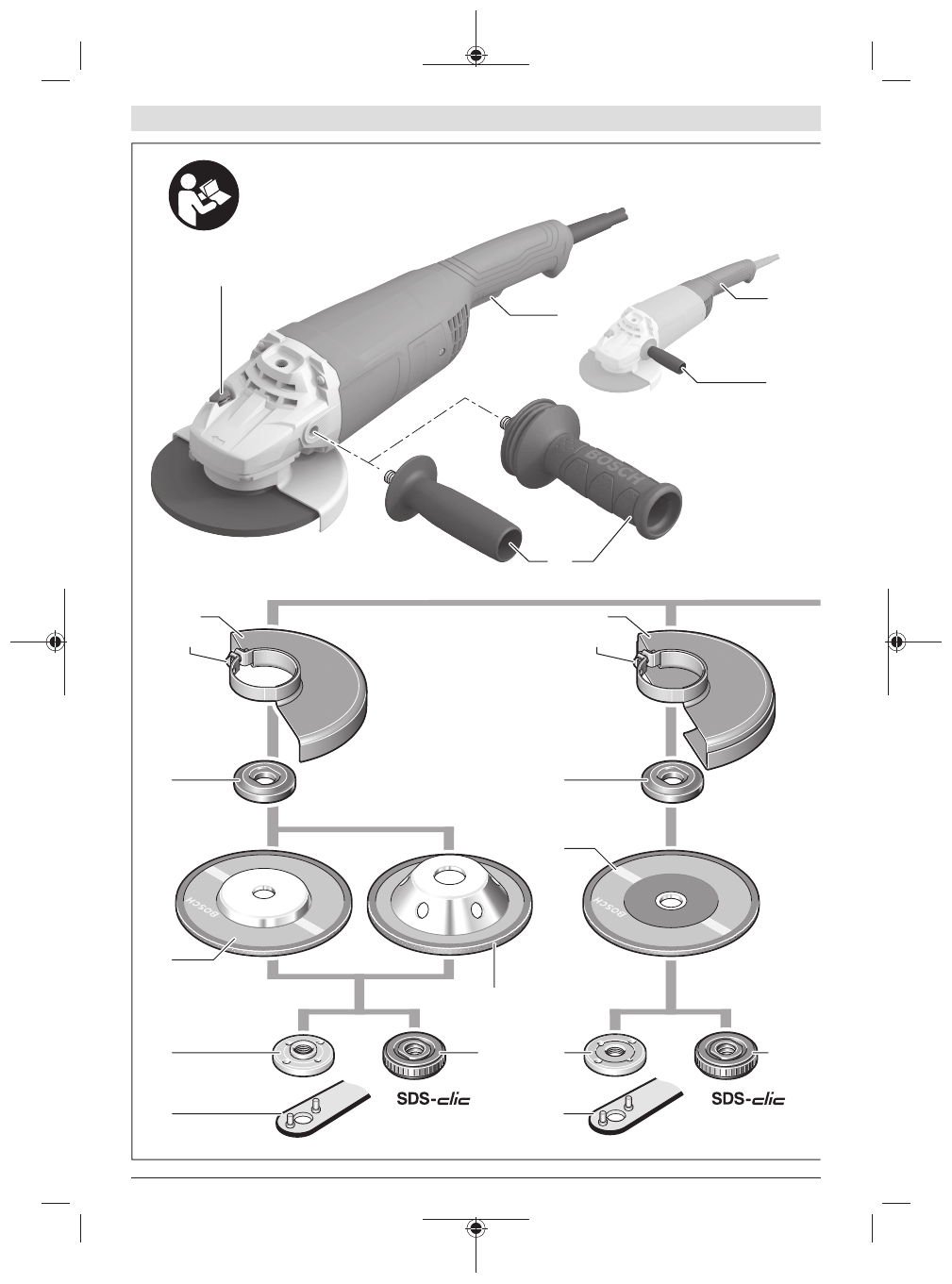 BOSCH

BOSCH

BOSCH

SDS-clic

SDS-clic