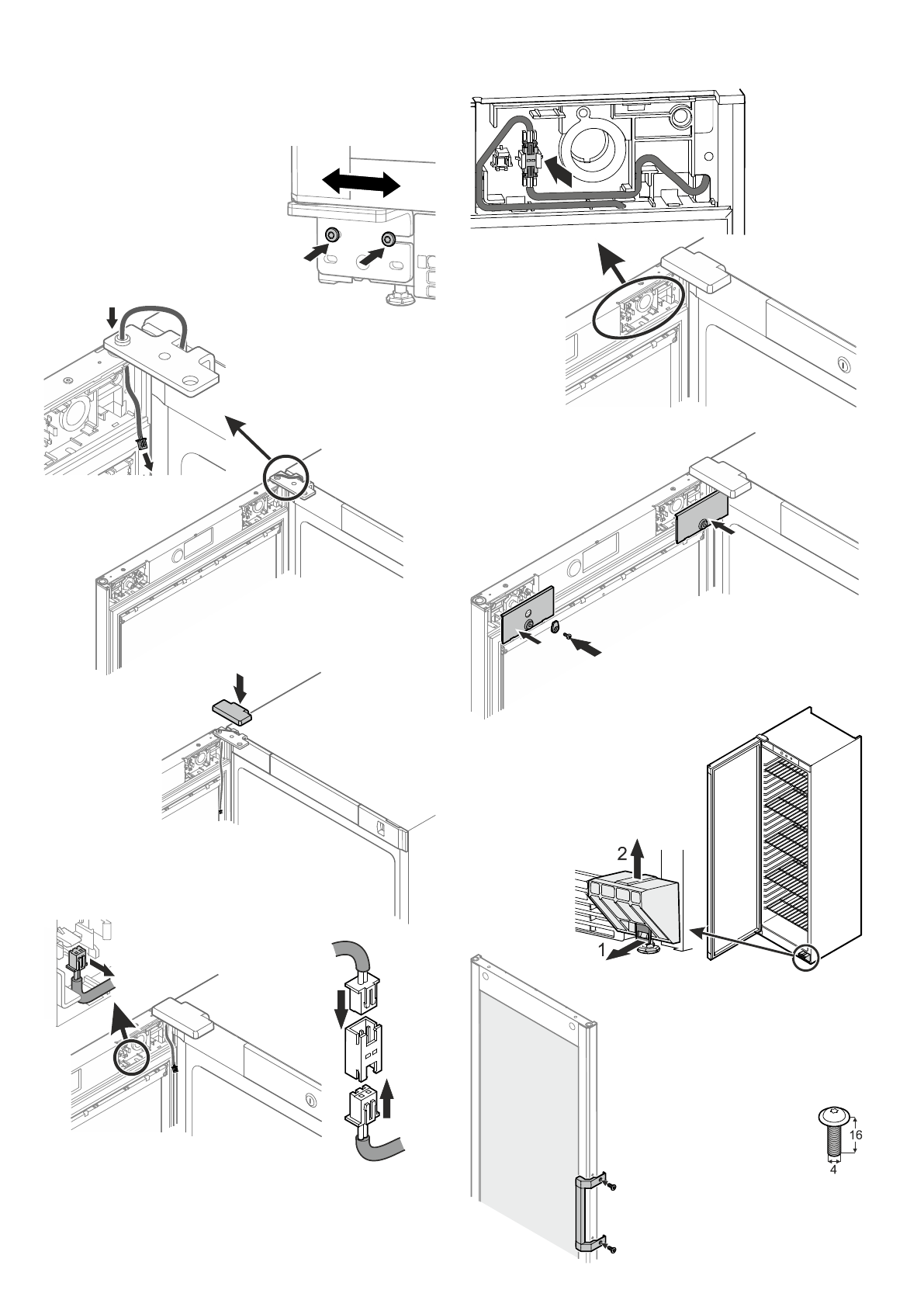 2
1
16
4