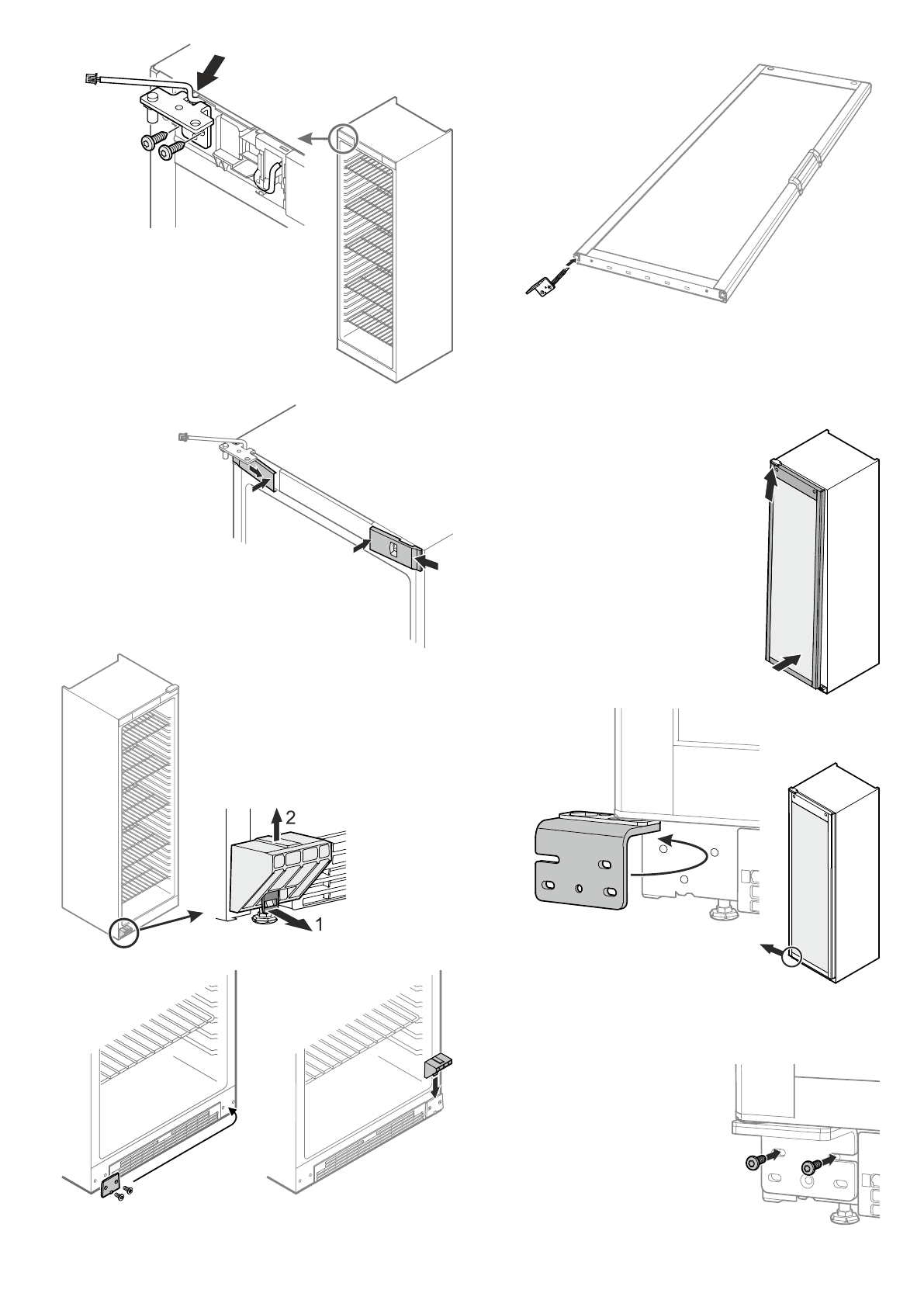 2

1