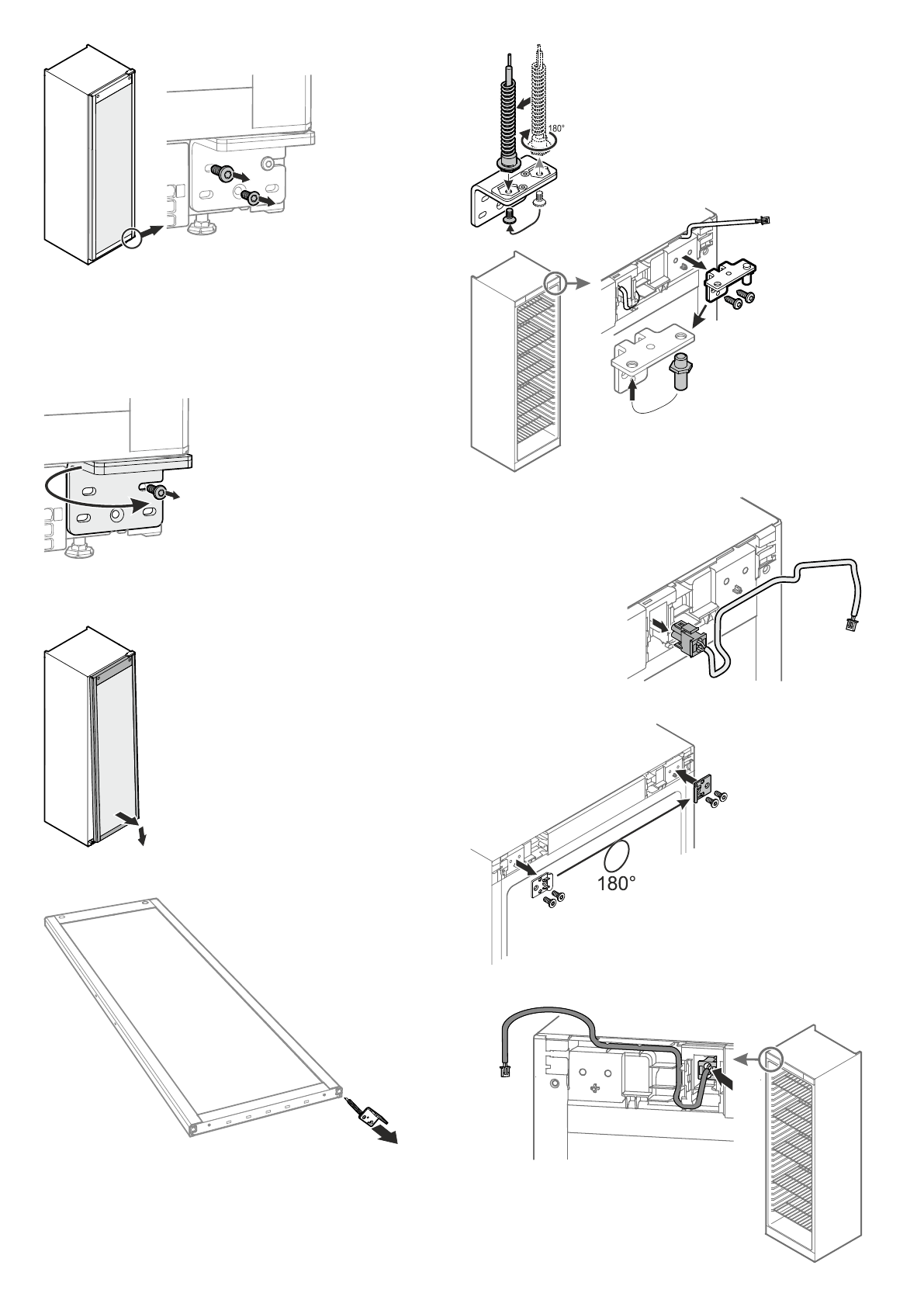 180°

180°