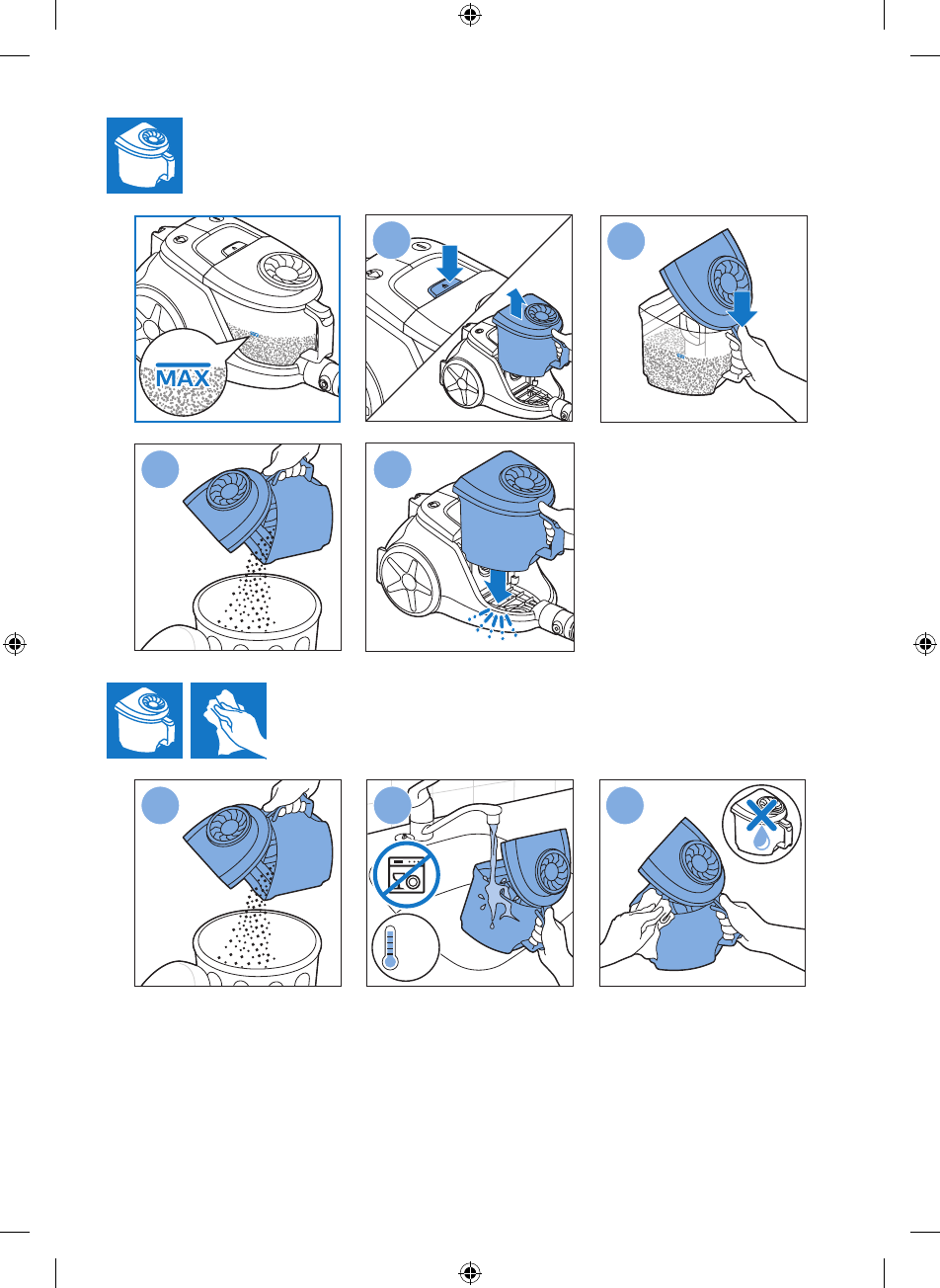 MAX