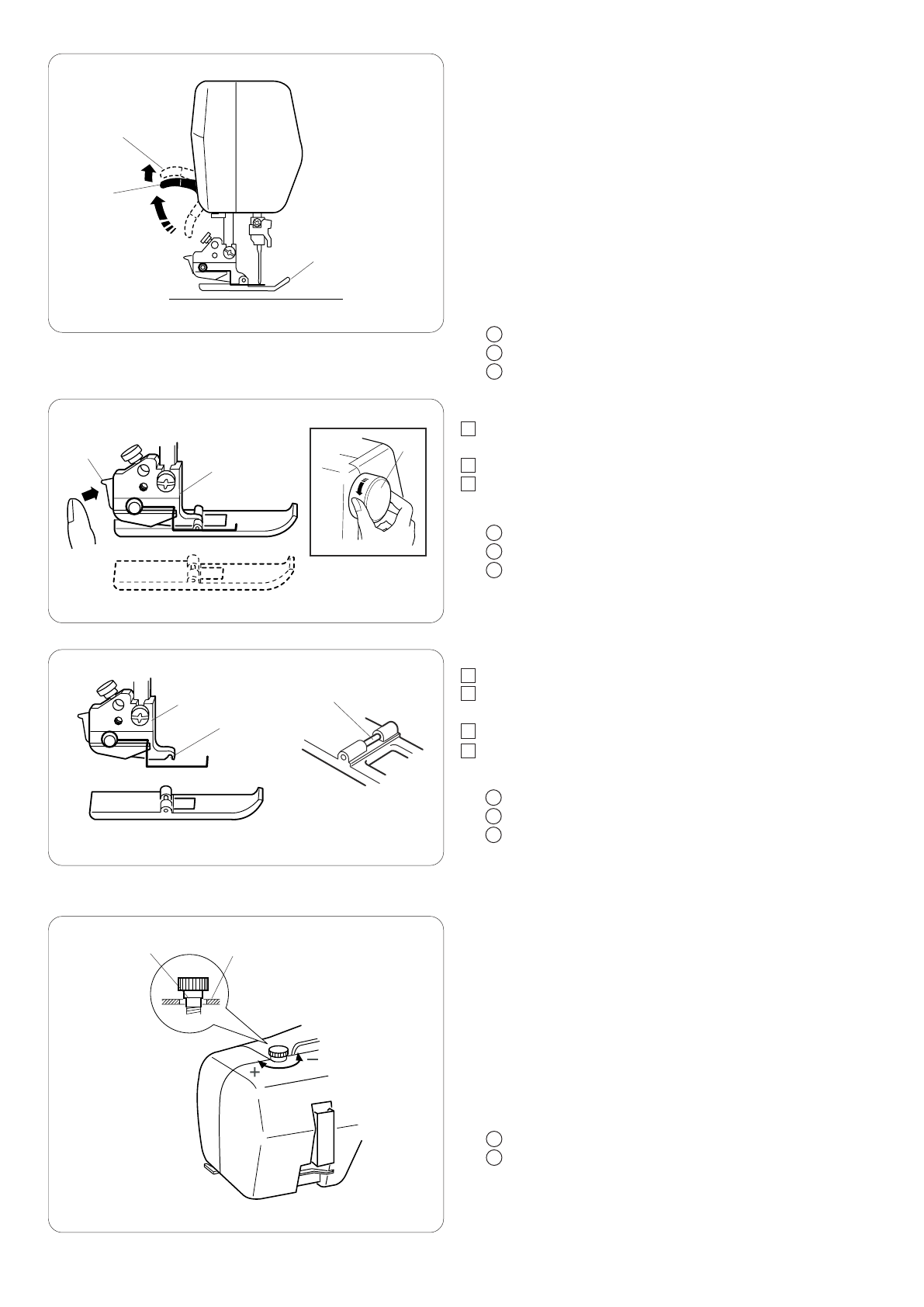 +
−