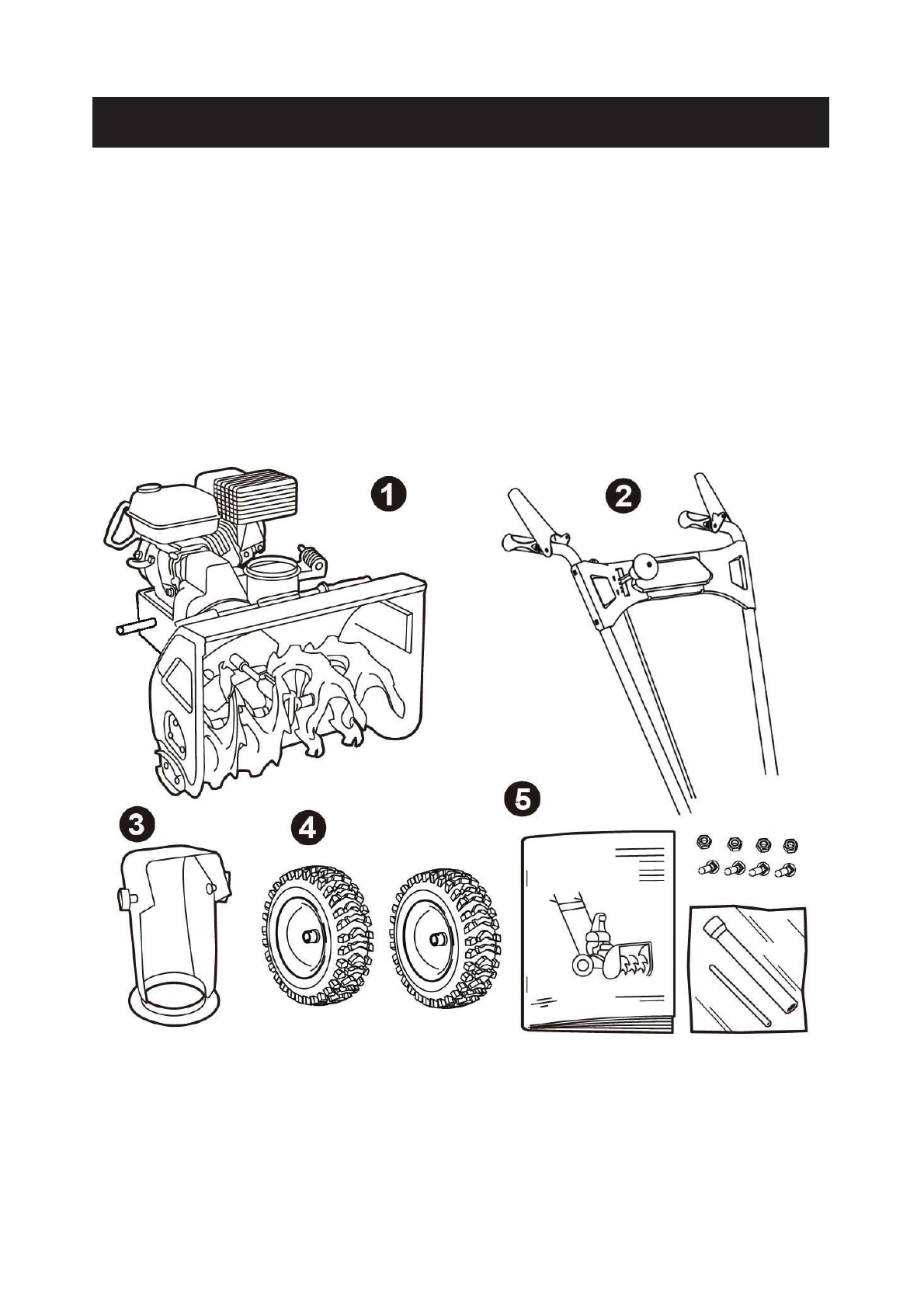 1

2

3

4

5