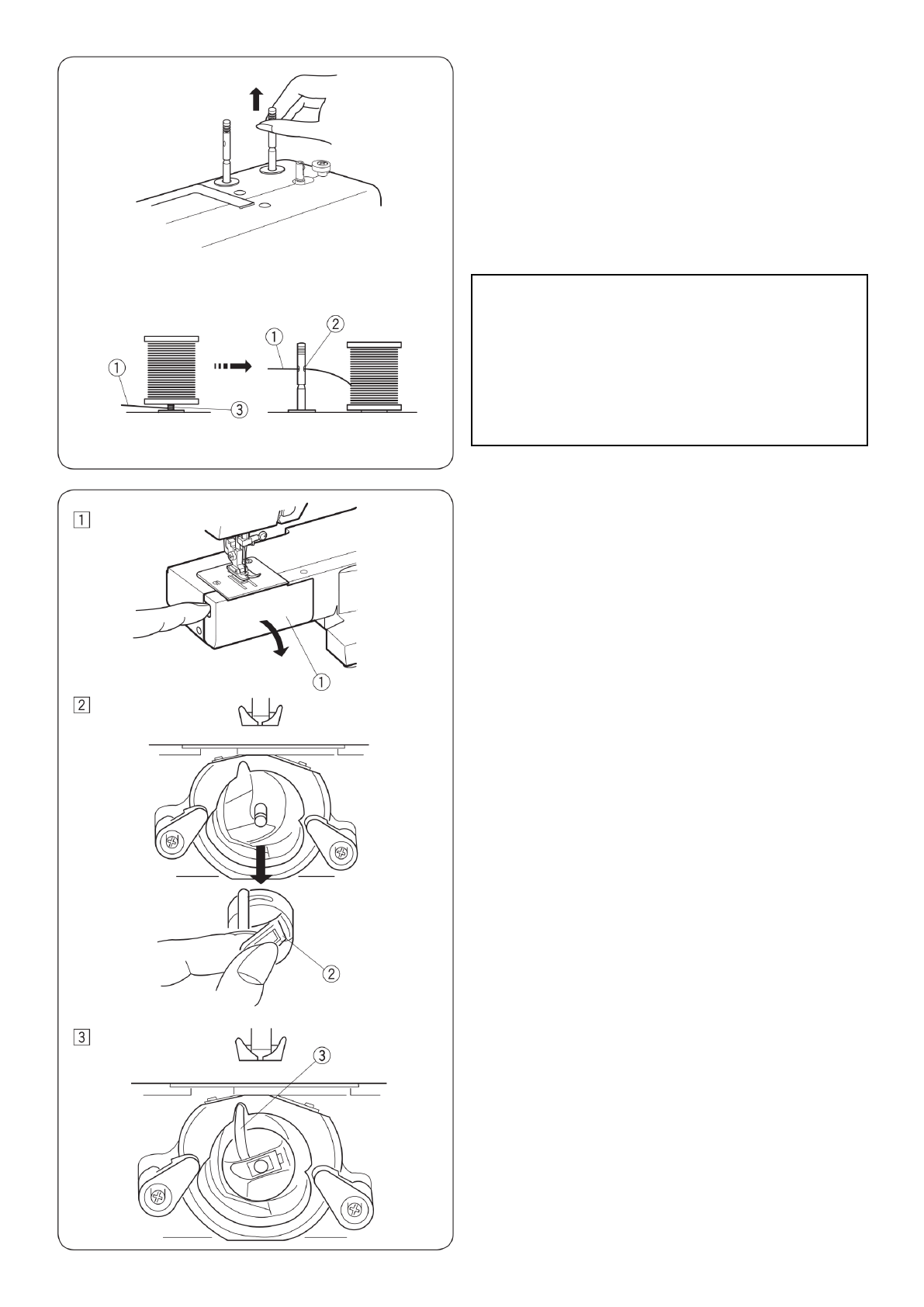 ①
②
①
③

1

①

2

②

3

③