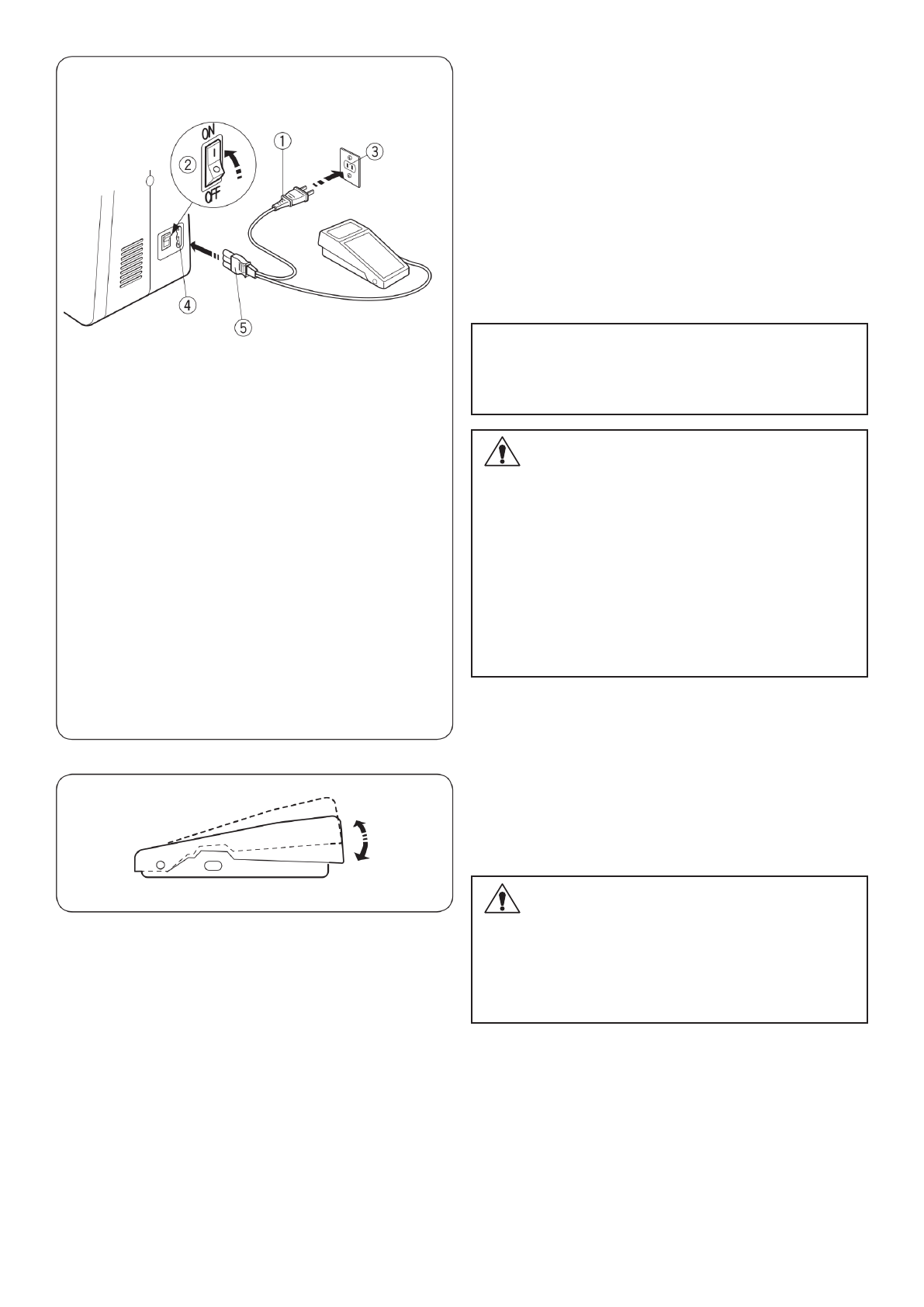 ON
OFF
①
②
③
④
⑤