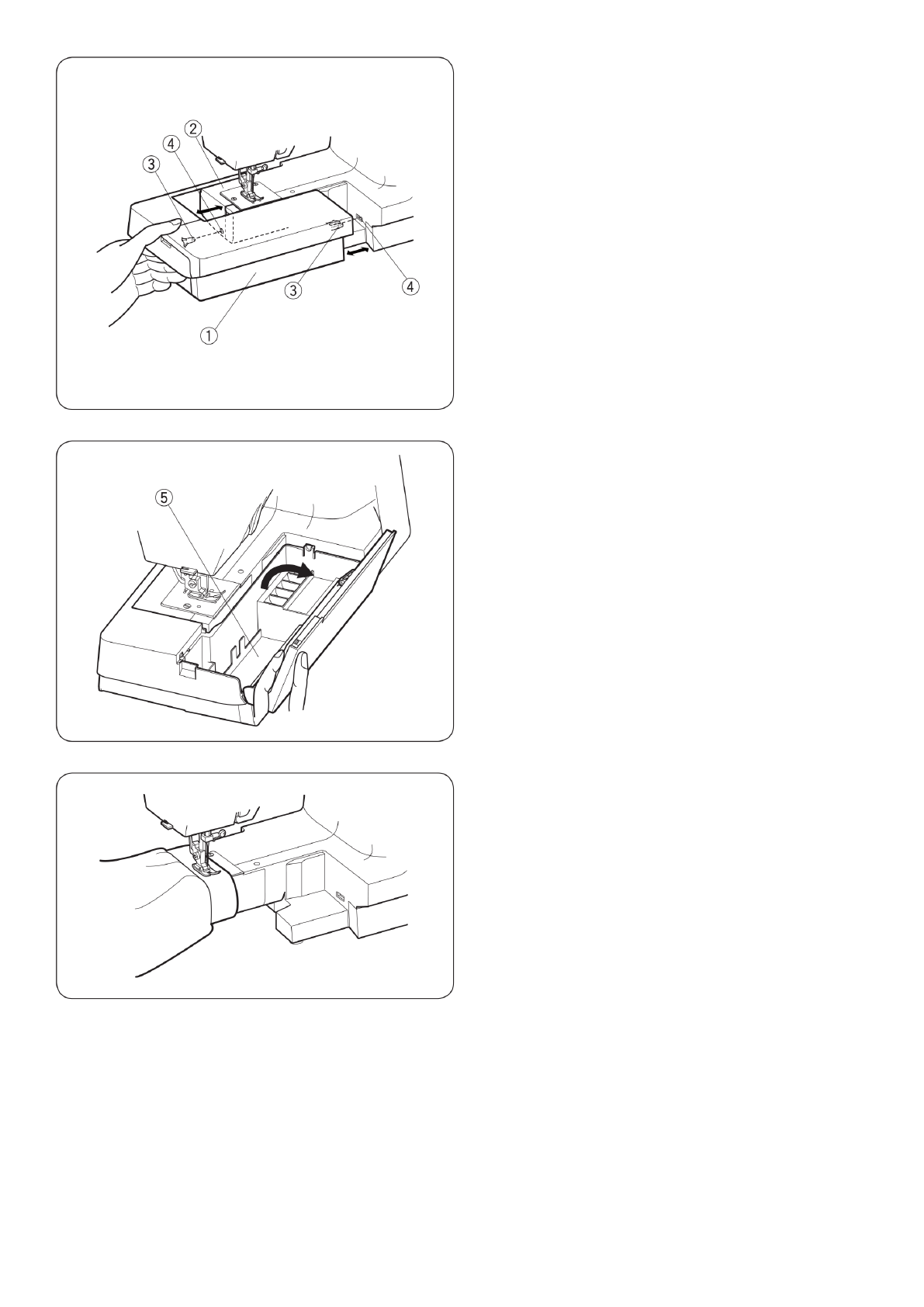 ②
④
③
③
④
①

⑤