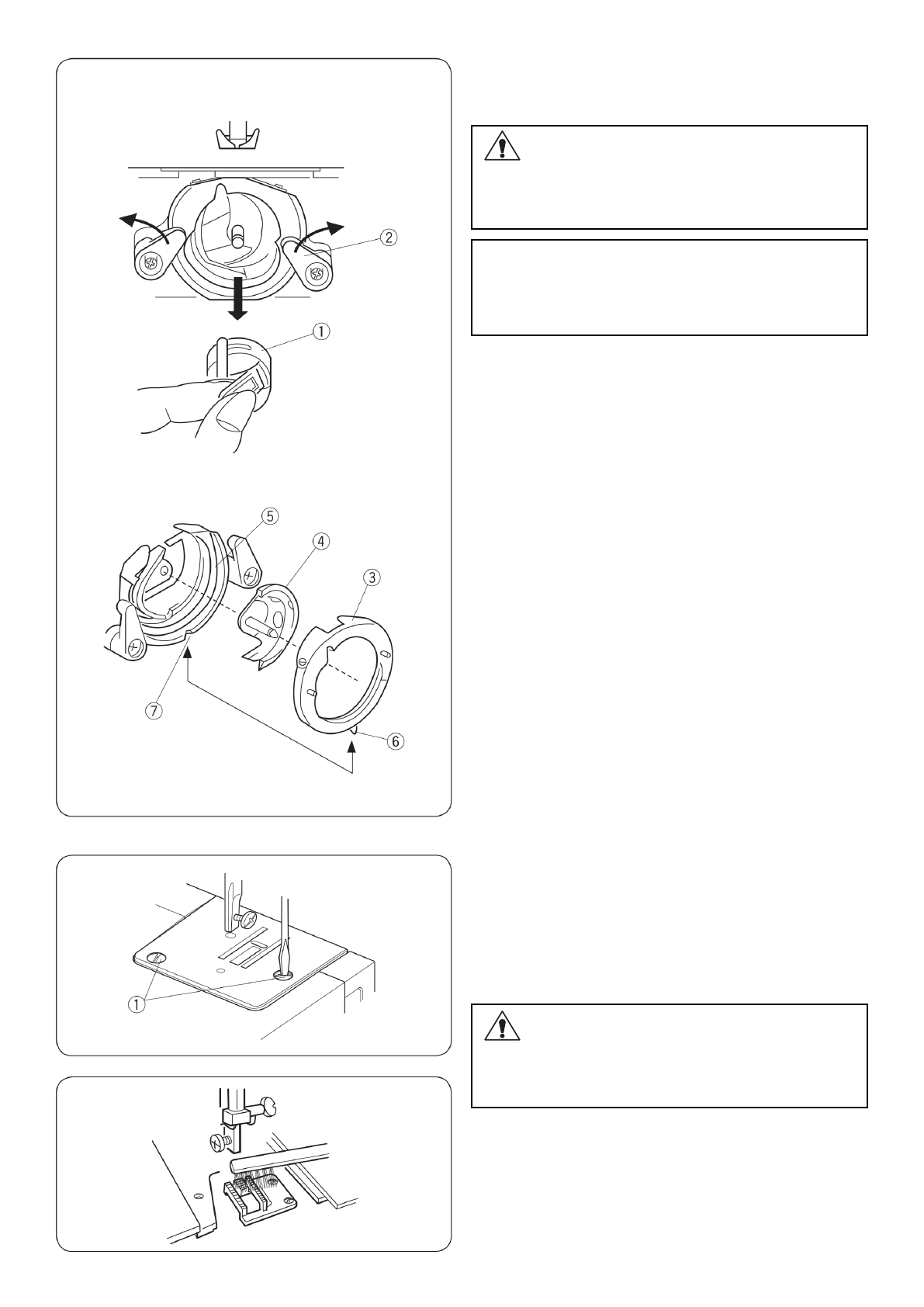 ②

①

⑤

④

③

⑦

⑥

①