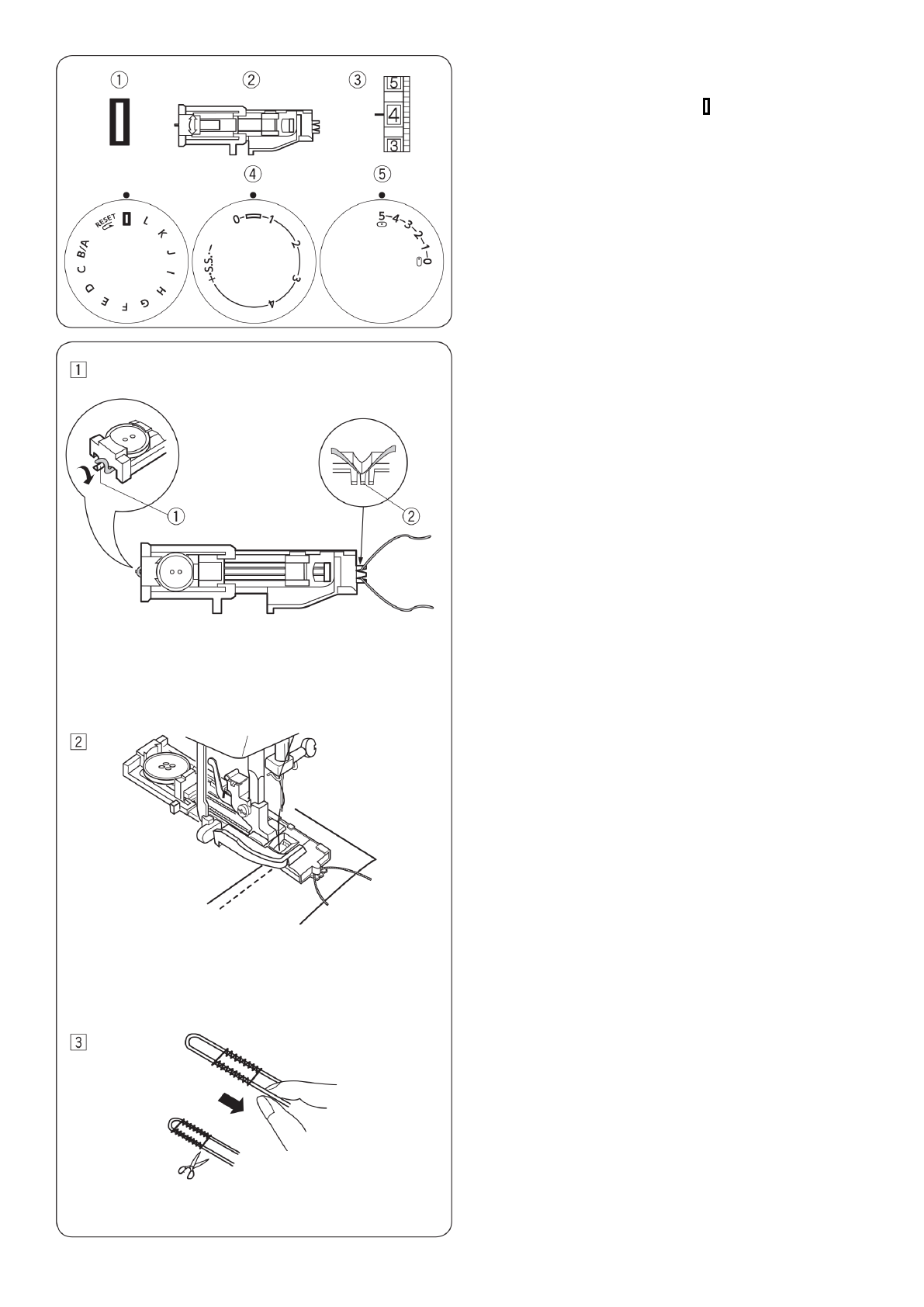 ①
②
③
5
4
3
④
⑤
RESET
L
K
J
I
H
G
F
E
D
C
B/A
0
1
2
3
4
S.S.
5
4
3
2
1
0
1
①
②
2
3