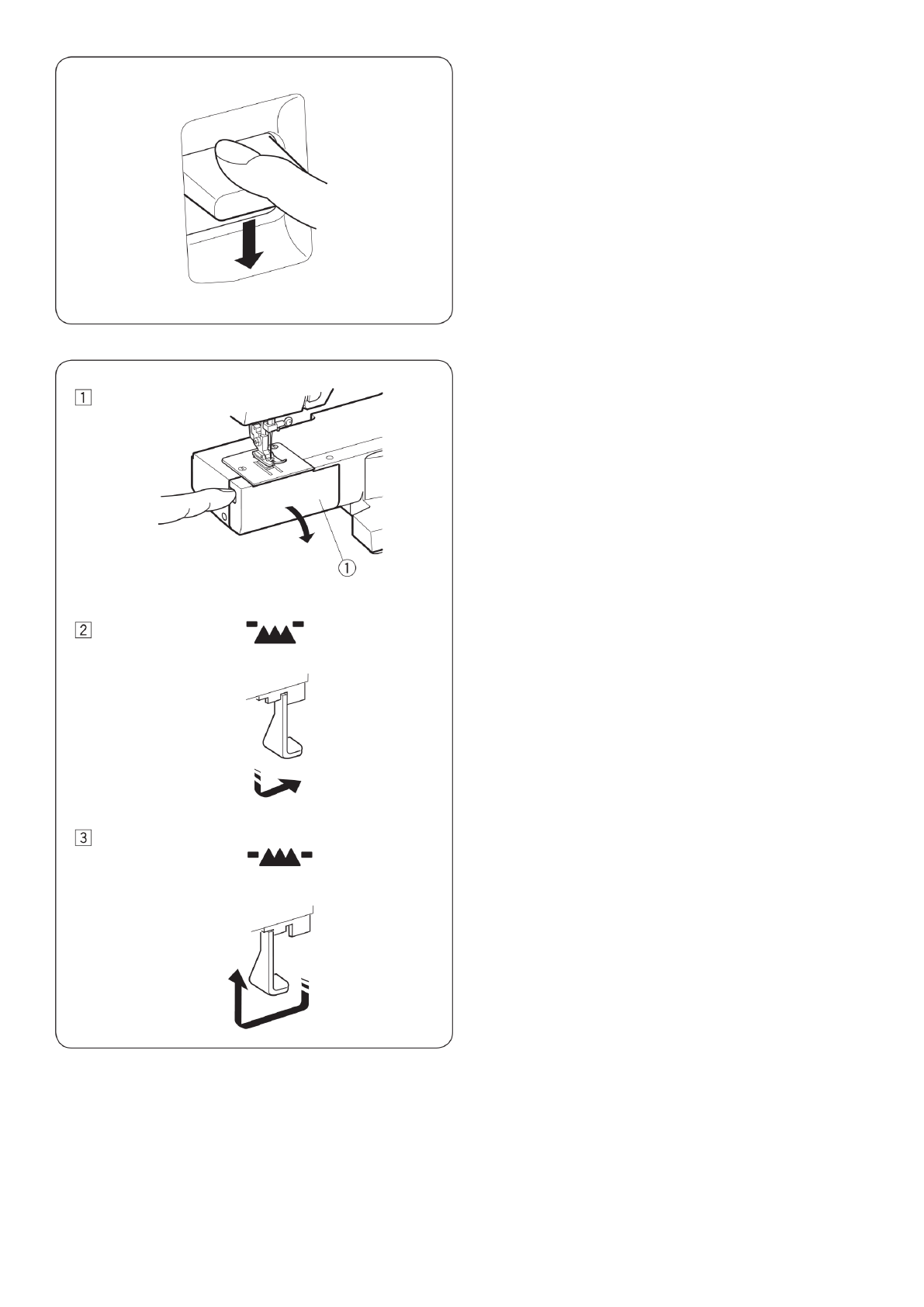 1

①

2

3